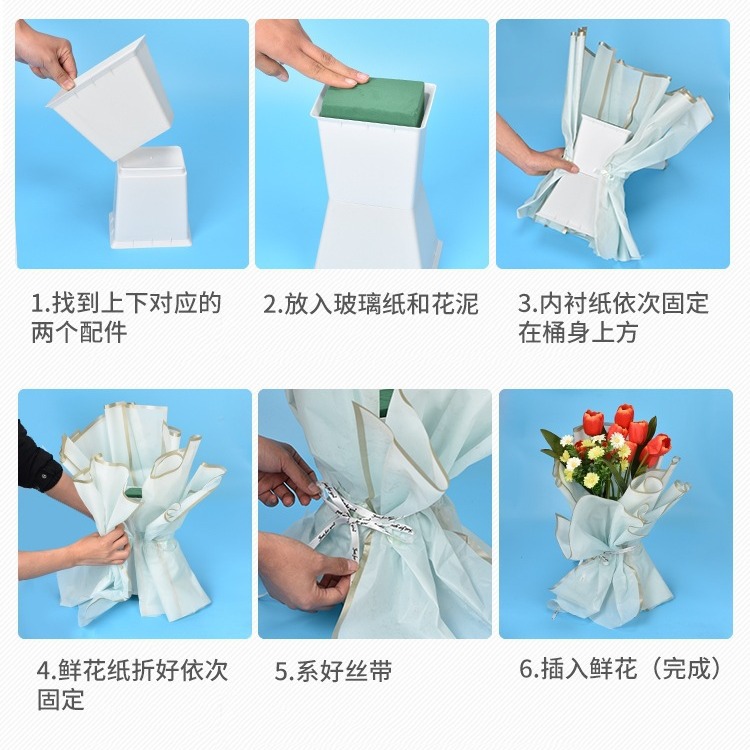 1.找到上下对应的两个配件

2.放入玻璃纸和花泥

3.内衬纸依次固定在桶身上方

4.鲜花纸折好依次固定

5.系好丝带

6.插入鲜花（完成）