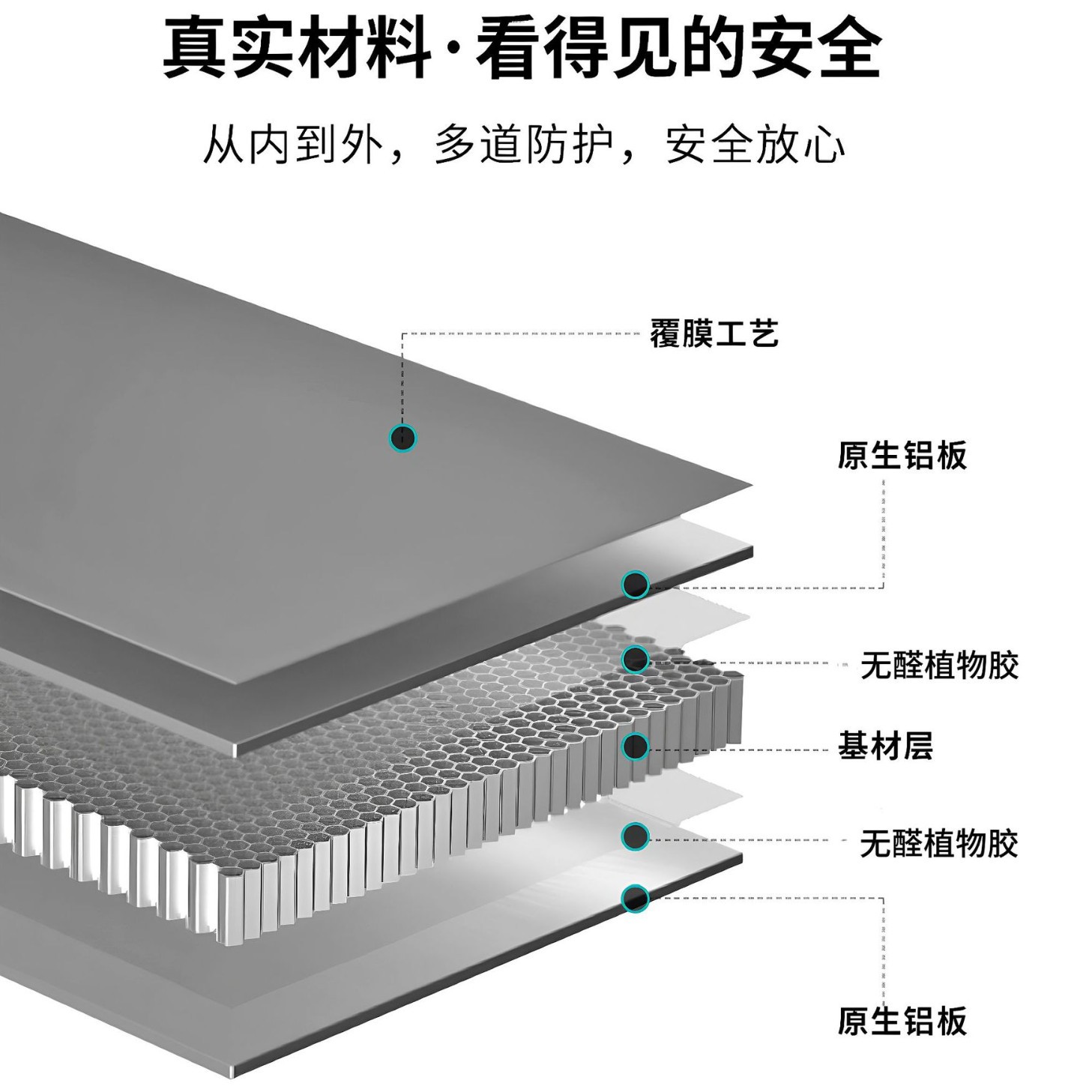 真实材料·看得见的安全

从内到外，多道防护，安全放心

覆膜工艺

原生铝板

无醛植物胶

基材层

无醛植物胶

原生铝板