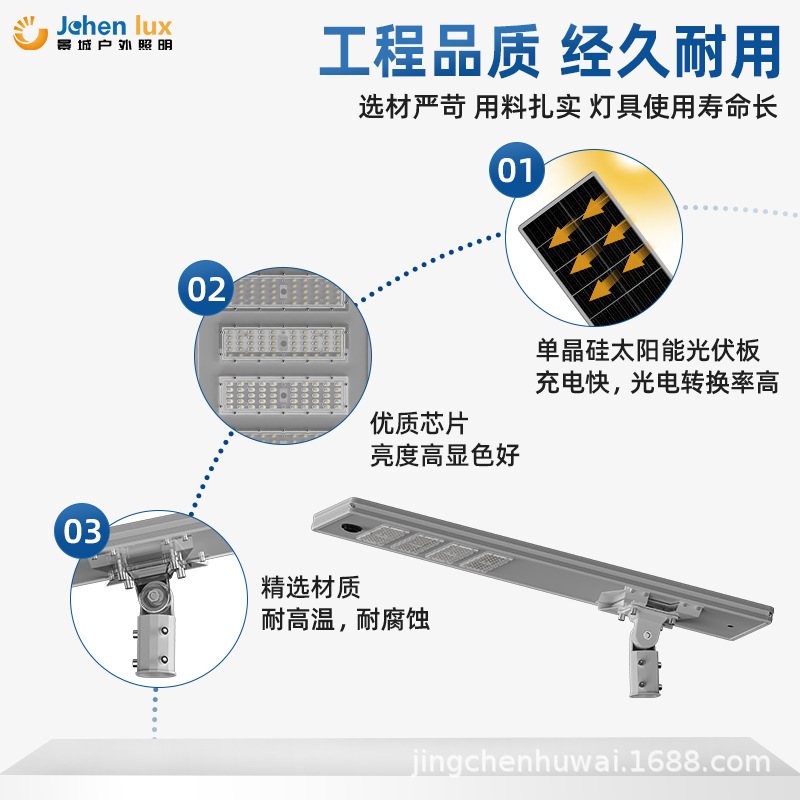 Jchen lux
景城户外照明

工程品质 经久耐用

选材严苛 用料扎实 灯具使用寿命长

01

单晶硅太阳能光伏板
充电快，光电转换率高

02

优质芯片
亮度高显色好

03

精选材质
耐高温，耐腐蚀

jingchenhuwai.1688.com