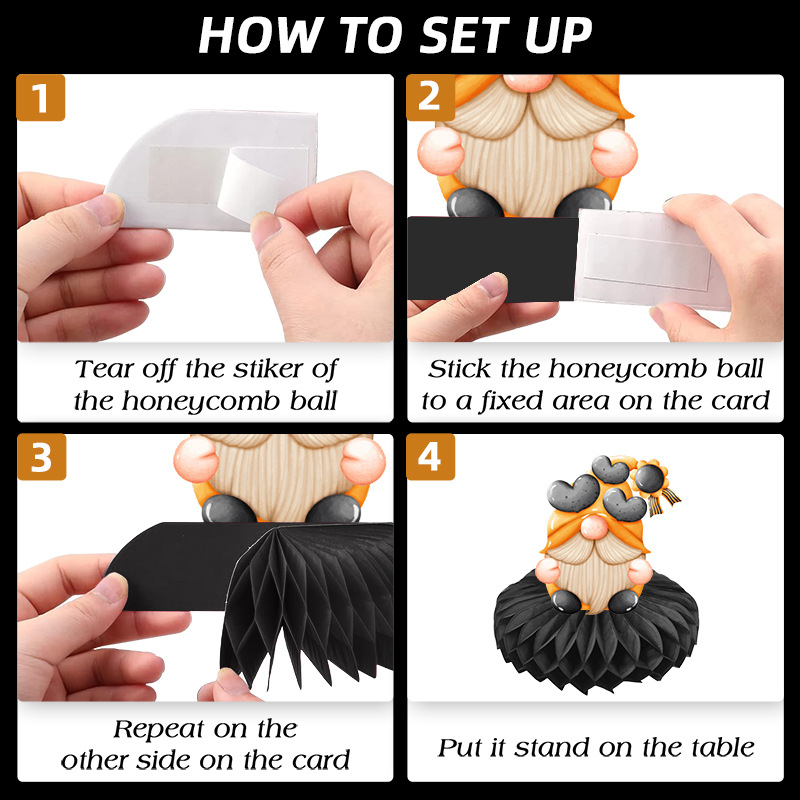 HOW TO SET UP

1

Tear off the stiker of the honeycomb ball

2

Stick the honeycomb ball to a fixed area on the card

3

Repeat on the other side on the card

4

Put it stand on the table