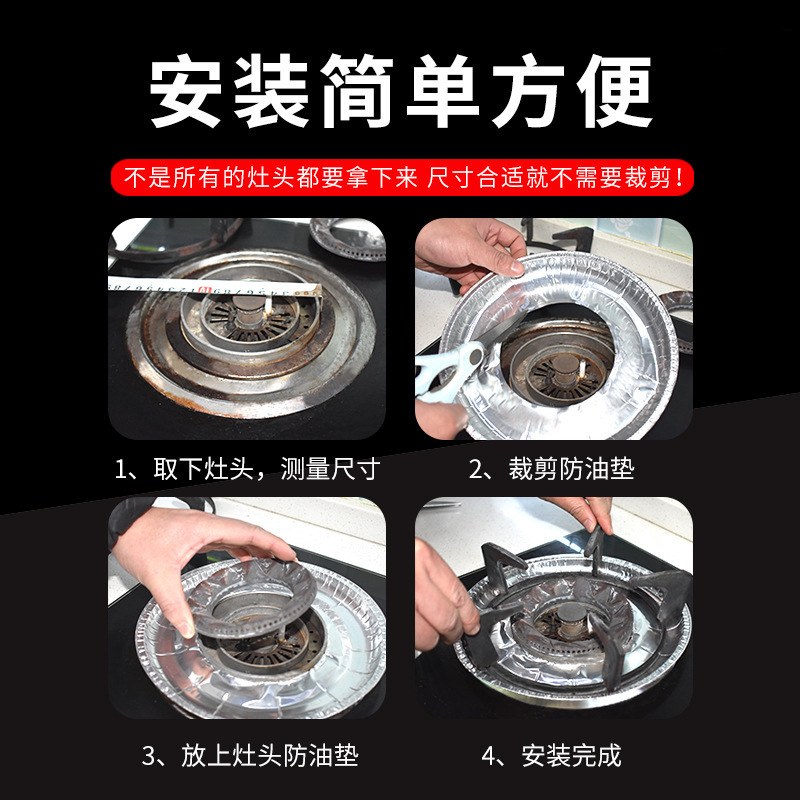 安装简单方便

不是所有的灶头都要拿下来 尺寸合适就不需要裁剪！

1、取下灶头，测量尺寸

2、裁剪防油垫

3、放上灶头防油垫

4、安装完成