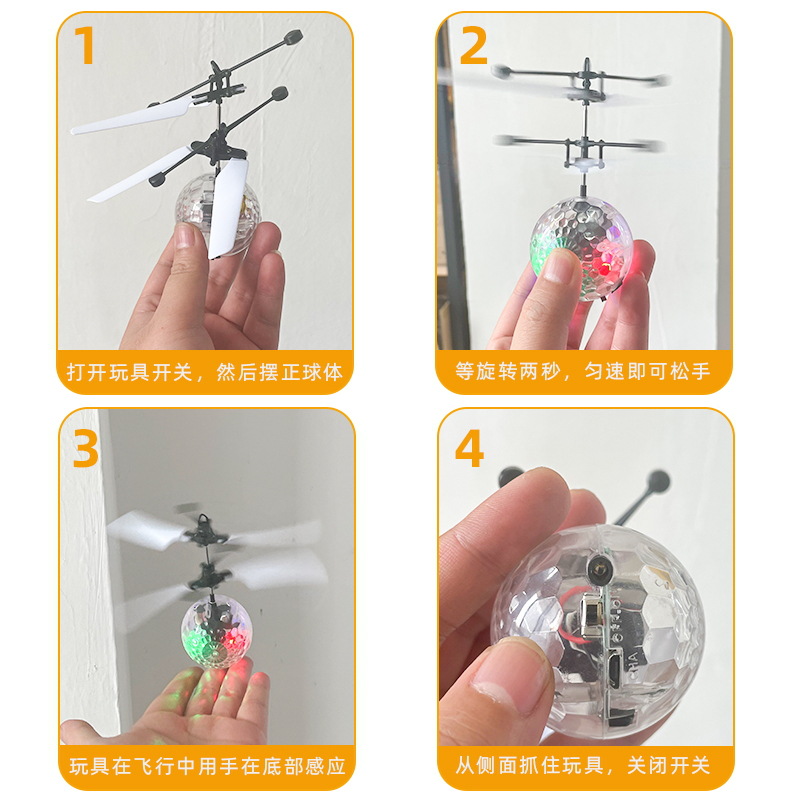 1

打开玩具开关，然后摆正球体

2

等旋转两秒，匀速即可松手

3

玩具在飞行中用手在底部感应

4

从侧面抓住玩具，关闭开关