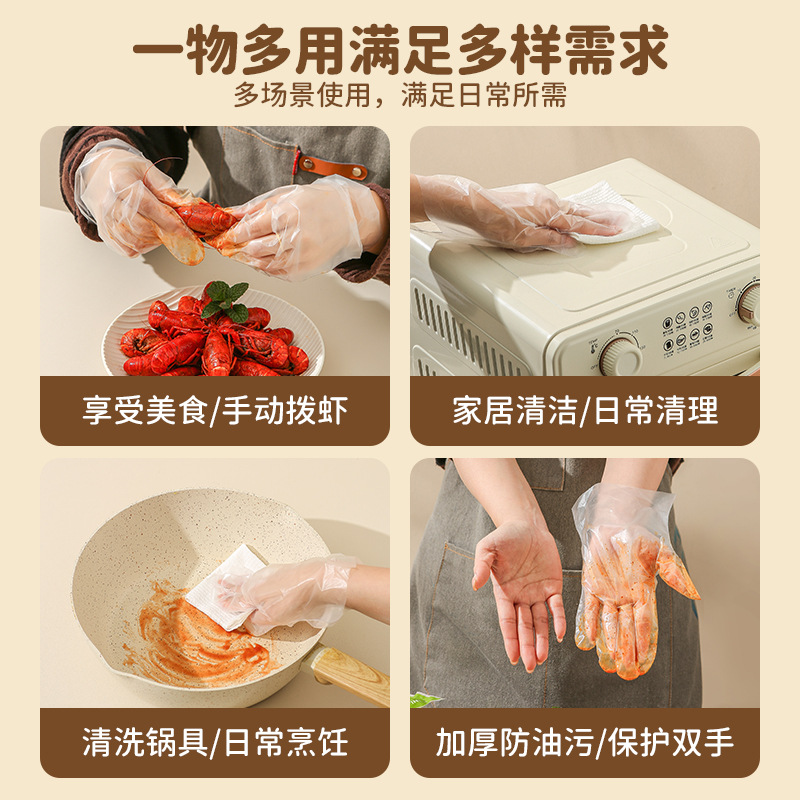 一物多用满足多样需求
多场景使用，满足日常所需

享受美食/手动拨虾

家居清洁/日常清理

清洗锅具/日常烹饪

加厚防油污/保护双手