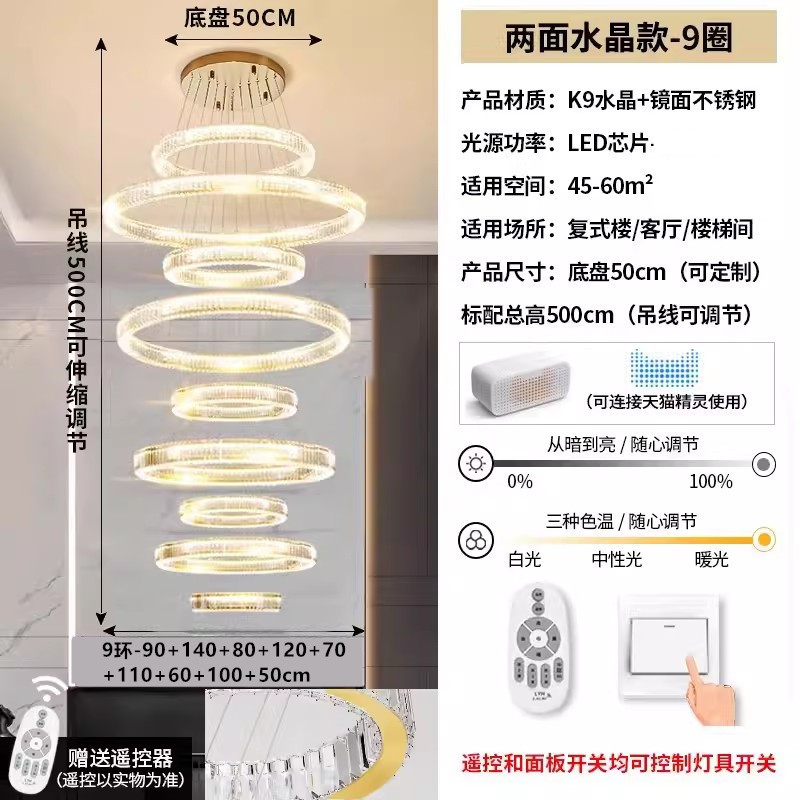 底盘50CM

吊线500CM可伸缩调节

9环-90+140+80+120+70+110+60+100+50cm

赠送遥控器
(遥控以实物为准)

两面水晶款-9圈

产品材质：K9水晶+镜面不锈钢
光源功率：LED芯片
适用空间：45-60m²
适用场所：复式楼/客厅/楼梯间
产品尺寸：底盘50cm（可定制）
标配总高500cm（吊线可调节）

(可连接天猫精灵使用)

从暗到亮 / 随心调节
0%
100%

三种色温 / 随心调节
白光
中性光
暖光

遥控和面板开关均可控制灯具开关