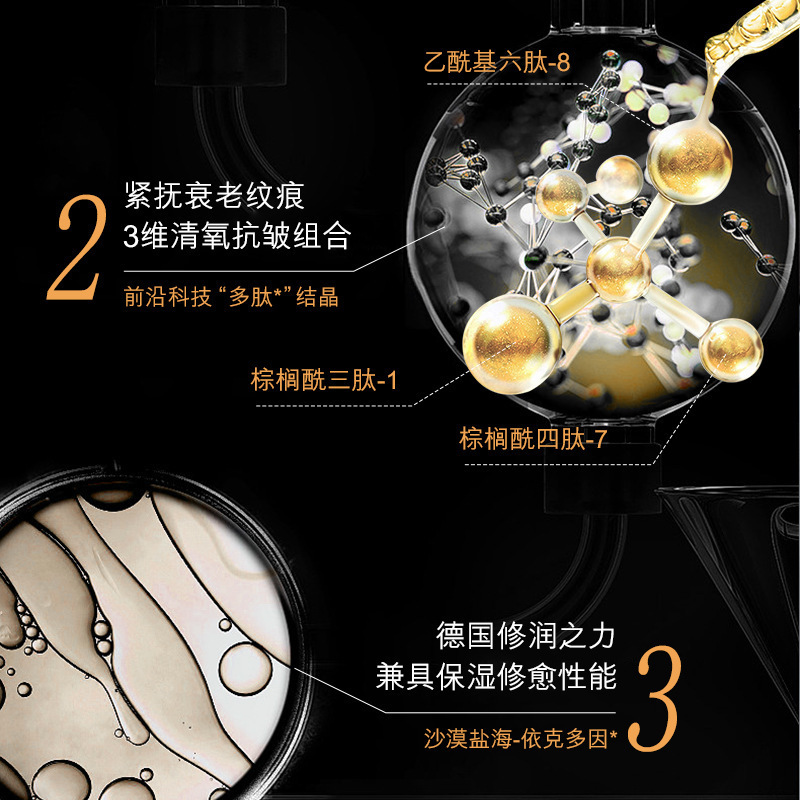 乙酰基六肽-8

2
紧抚衰老纹痕
3维清氧抗皱组合
前沿科技“多肽*”结晶

棕榈酰三肽-1

棕榈酰四肽-7

德国修润之力
兼具保湿修愈性能
3
沙漠盐海-依克多因*