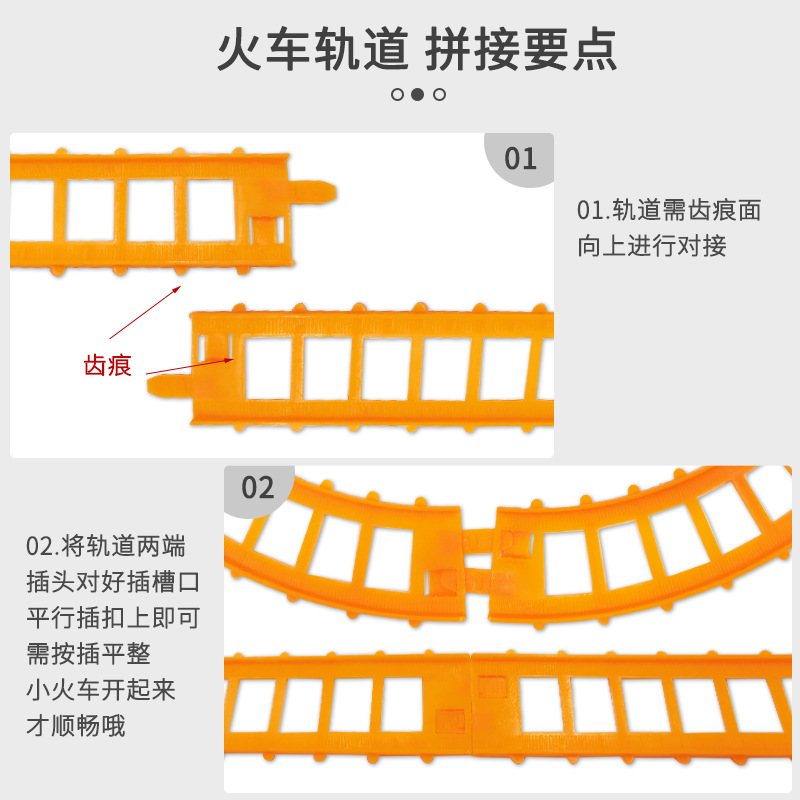 火车轨道 拼接要点

01

01.轨道需齿痕面向上进行对接

齿痕

02

02.将轨道两端插头对好插槽口平行插扣上即可需按插平整小火车开起来才顺畅哦