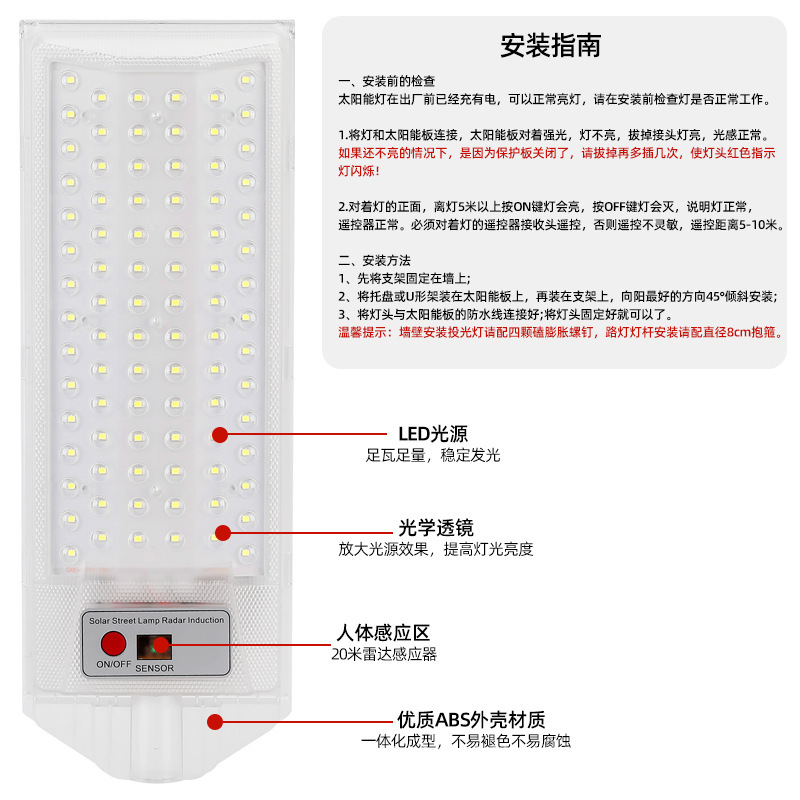 安装指南

一、安装前的检查
太阳能灯在出厂前已经充有电，可以正常亮灯，请在安装前检查灯是否正常工作。

1.将灯和太阳能板连接，太阳能板对着强光，灯不亮，拔掉接头灯亮，光感正常。
如果还不亮的情况下，是因为保护板关闭了，请拔掉再多插几次，使灯头红色指示灯闪烁！

2.对着灯的正面，离灯5米以上按ON键灯会亮，按OFF键灯会灭，说明灯正常，遥控器正常。必须对着灯的遥控器接收头遥控，否则遥控不灵敏，遥控距离5-10米。

二、安装方法
1、先将支架固定在墙上；
2、将托盘或U形架装在太阳能板上，再装在支架上，向阳最好的方向45°倾斜安装；
3、将灯头与太阳能板的防水线连接好;将灯头固定好就可以了。
温馨提示：墙壁安装投光灯请配四颗磕膨胀螺钉，路灯灯杆安装请配直径8cm抱箍。

LED光源
足瓦足量，稳定发光

光学透镜
放大光源效果，提高灯光亮度

Solar Street Lamp Radar Induction
ON/OFF SENSOR

人体感应区
20米雷达感应器

优质ABS外壳材质
一体化成型，不易褪色不易腐蚀