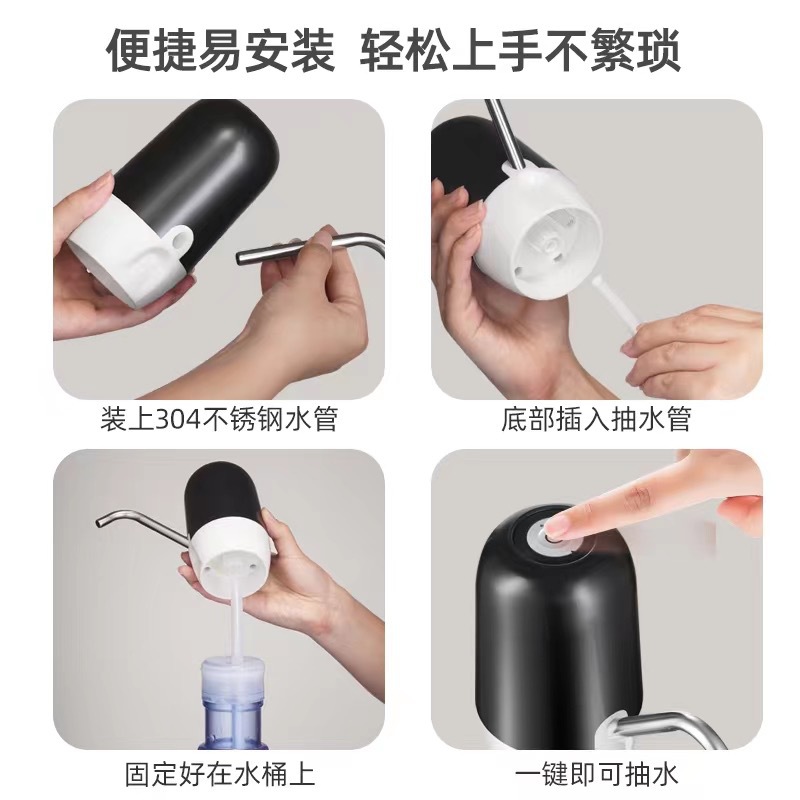 便捷易安装 轻松上手不繁琐

装上304不锈钢水管

底部插入抽水管

固定好在水桶上

一键即可抽水