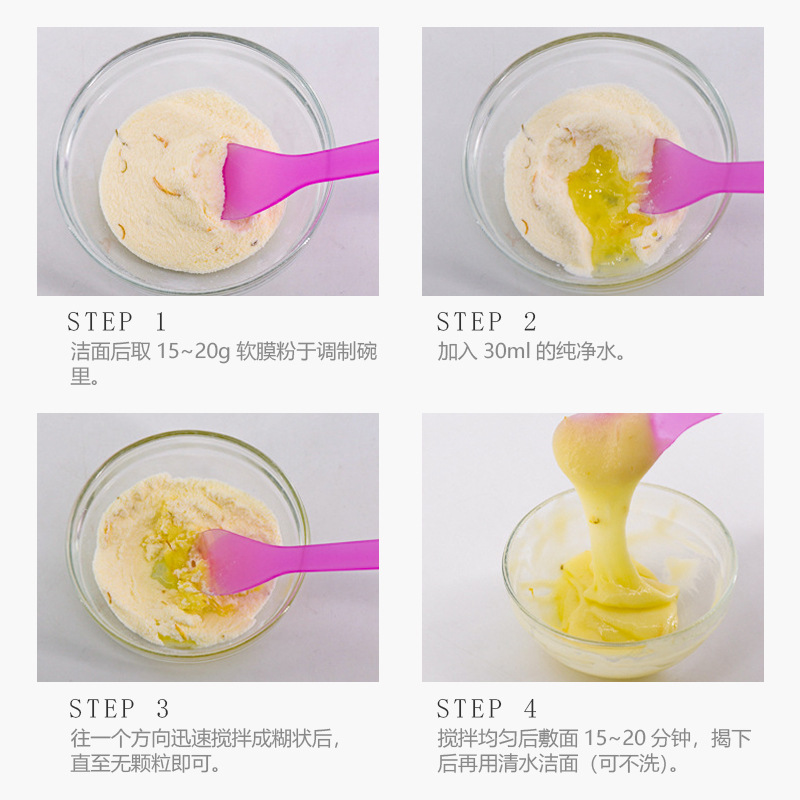 STEP 1
洁面后取 15~20g 软膜粉于调制碗里。

STEP 2
加入 30ml 的纯净水。

STEP 3
往一个方向迅速搅拌成糊状后，直至无颗粒即可。

STEP 4
搅拌均匀后敷面 15~20 分钟，揭下后再用清水洁面（可不洗）。