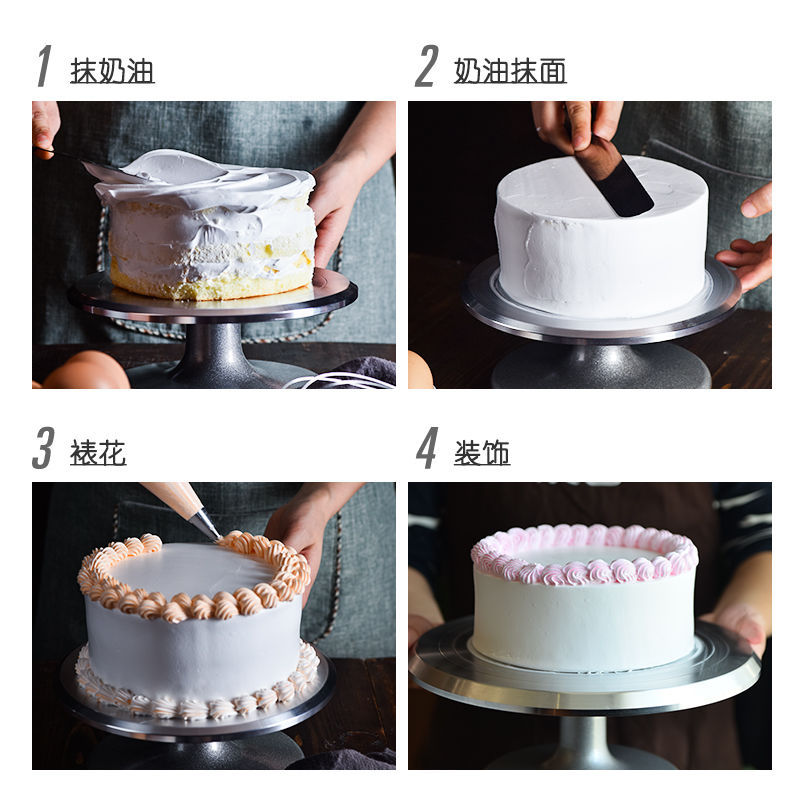 1 抹奶油

2 奶油抹面

3 裱花

4 装饰