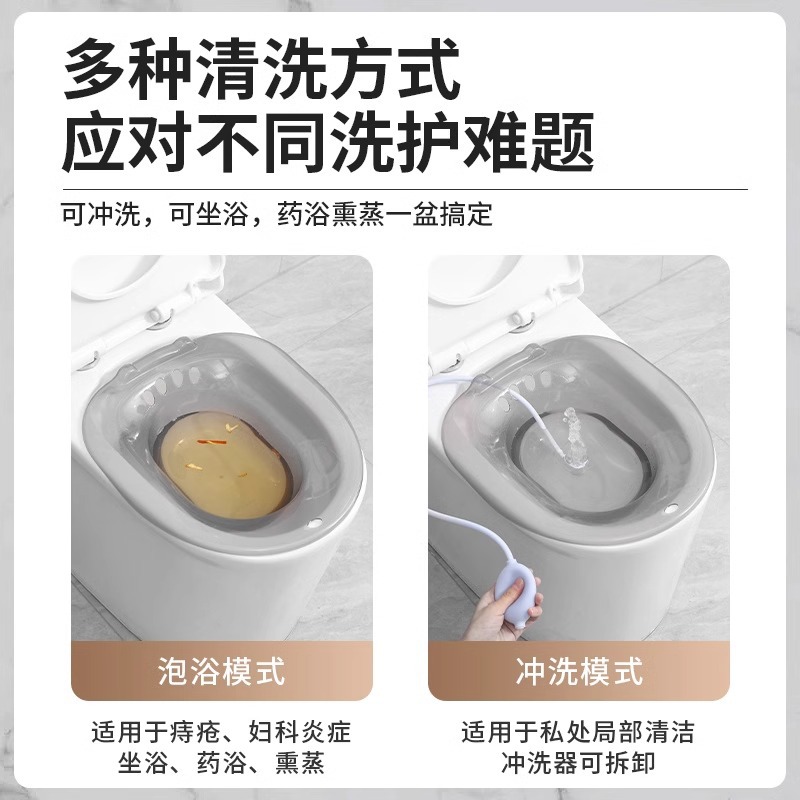 多种清洗方式
应对不同洗护难题

可冲洗，可坐浴，药浴熏蒸一盆搞定

泡浴模式

适用于痔疮、妇科炎症
坐浴、药浴、熏蒸

冲洗模式

适用于私处局部清洁
冲洗器可拆卸