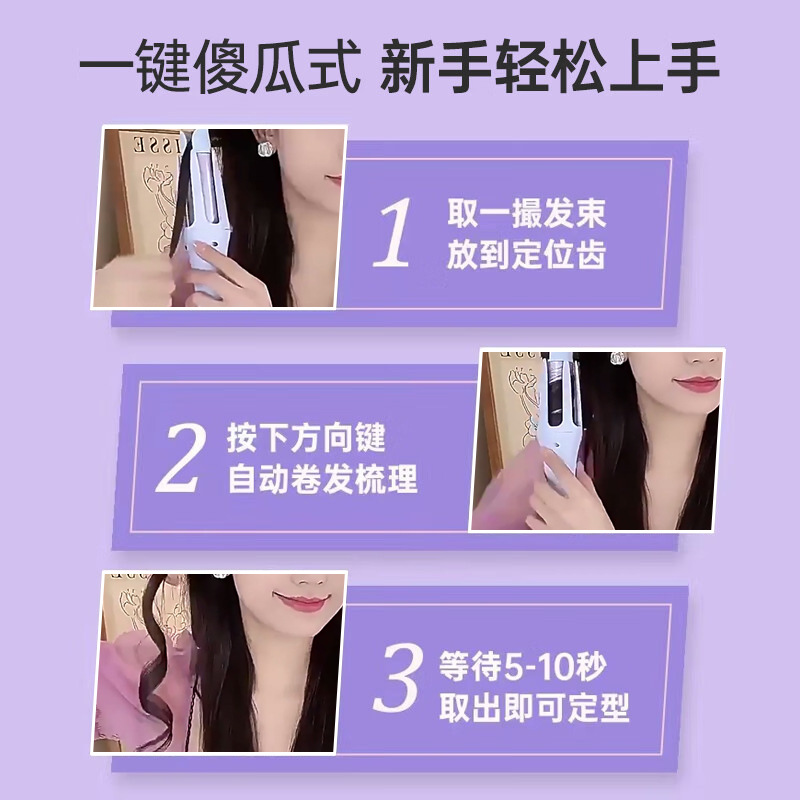 一键傻瓜式 新手轻松上手

1 取一撮发束
放到定位齿

2 按下方向键
自动卷发梳理

3 等待5-10秒
取出即可定型