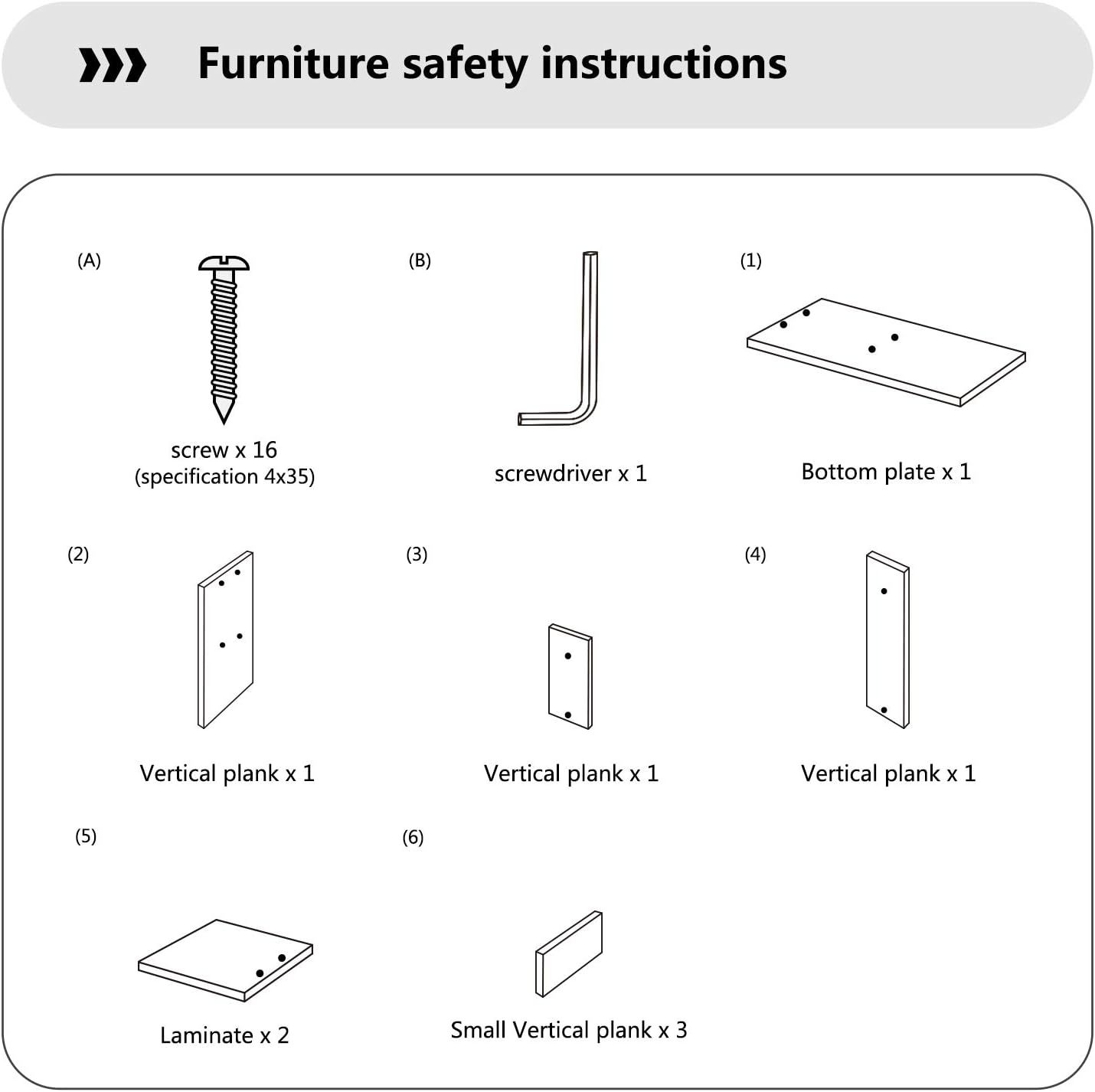 Furniture safety instructions

(A)
screw x 16
(specification 4x35)

(B)
screwdriver x 1

(1)
Bottom plate x 1

(2)
Vertical plank x 1

(3)
Vertical plank x 1

(4)
Vertical plank x 1

(5)
Laminate x 2

(6)
Small Vertical plank x 3