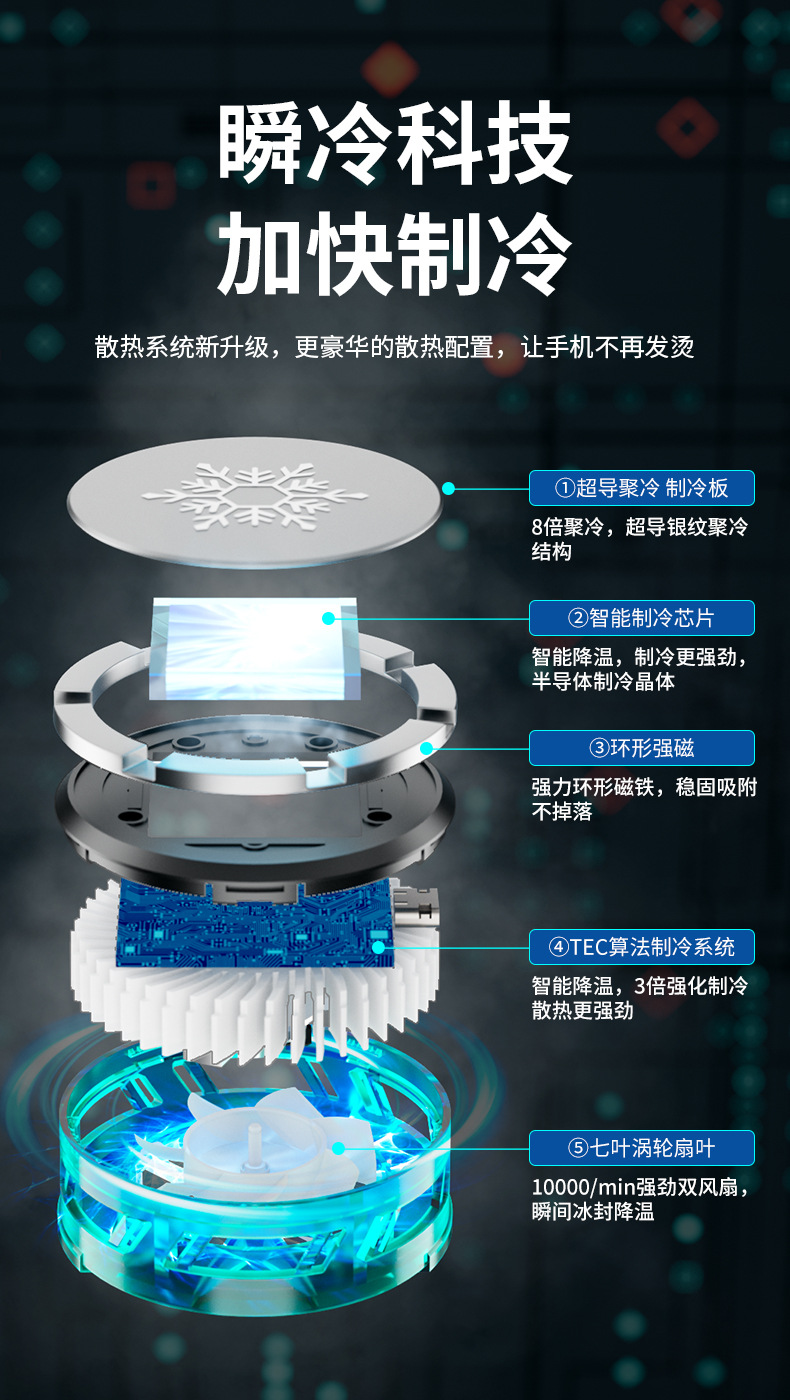 瞬冷科技
加快制冷

散热系统新升级，更豪华的散热配置，让手机不再发烫

①超导聚冷 制冷板

8倍聚冷，超导银纹聚冷结构

②智能制冷芯片

智能降温，制冷更强劲，半导体制冷晶体

③环形强磁

强力环形磁铁，稳固吸附不掉落

④TEC算法制冷系统

智能降温，3倍强化制冷散热更强劲

⑤七叶涡轮扇叶

10000/min强劲双风扇，瞬间冰封降温