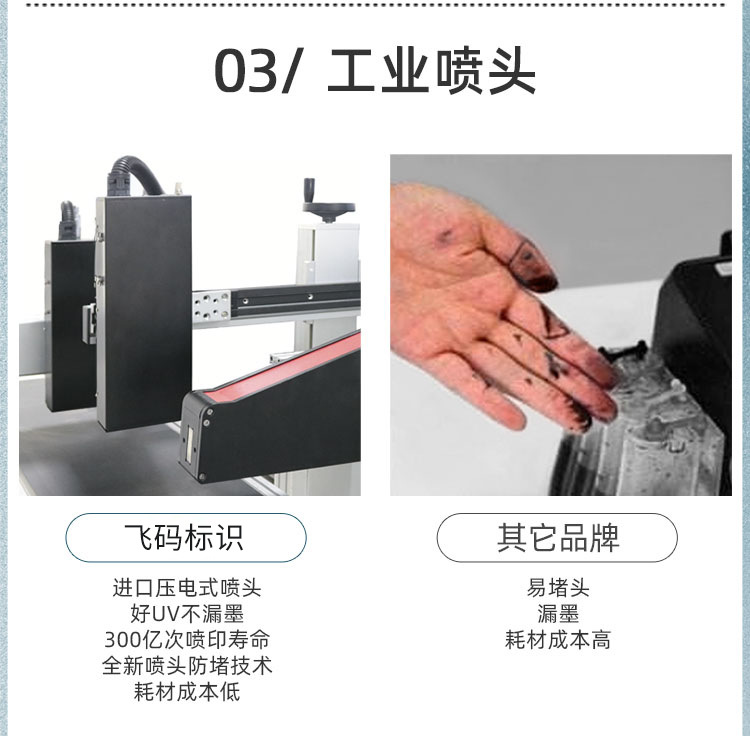 03/ 工业喷头

飞码标识

进口压电式喷头
好UV不漏墨
300亿次喷印寿命
全新喷头防堵技术
耗材成本低

其它品牌

易堵头
漏墨
耗材成本高