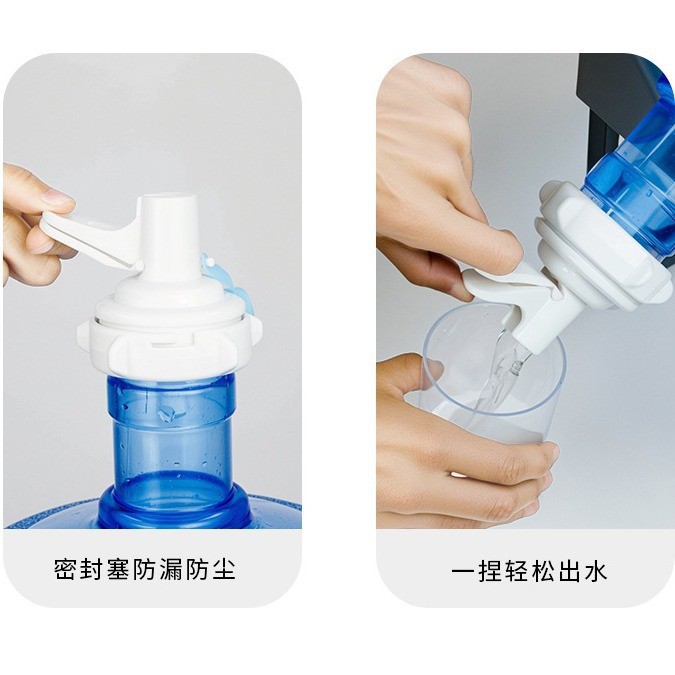 密封塞防漏防尘

一捏轻松出水