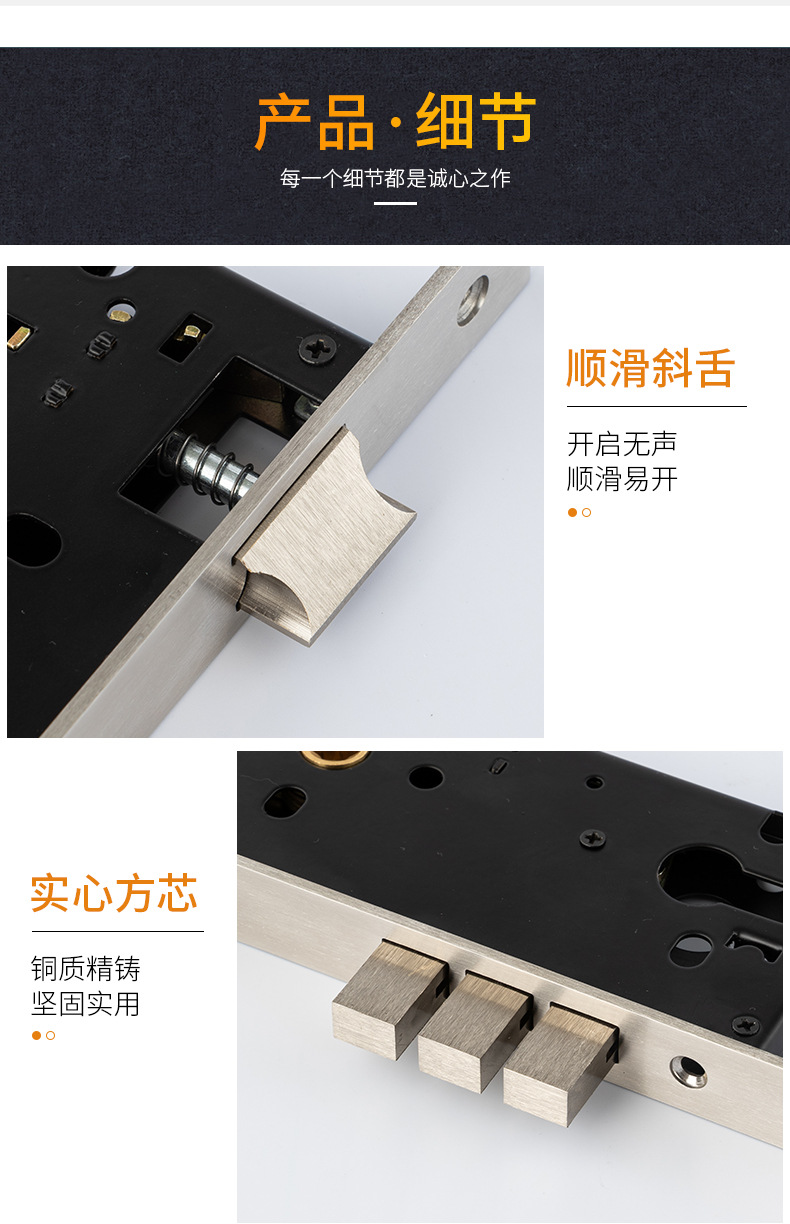 产品·细节
每一个细节都是诚心之作

顺滑斜舌
开启无声
顺滑易开

实心方芯
铜质精铸
坚固实用