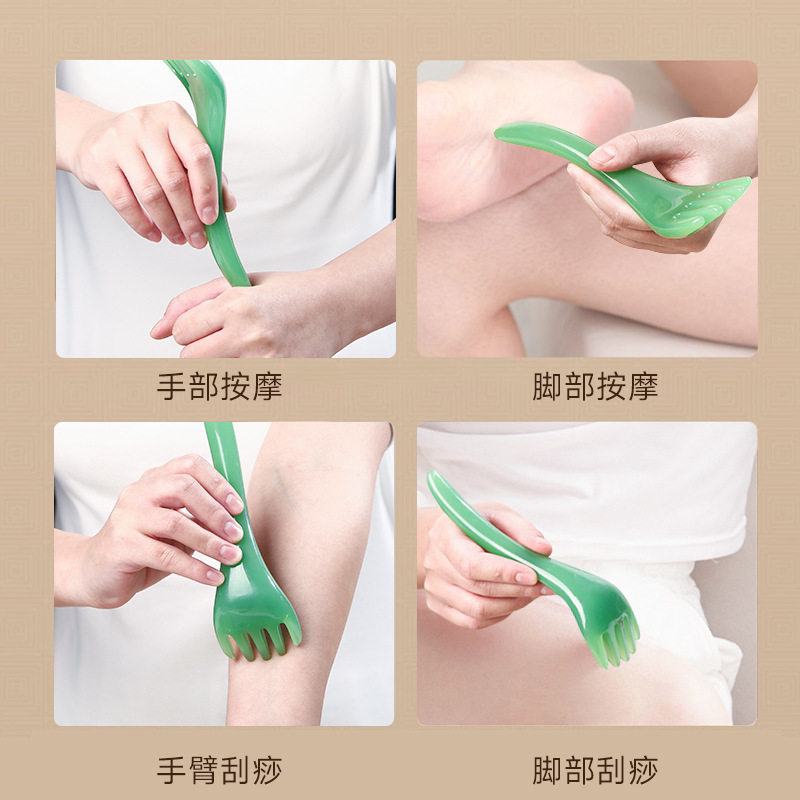 手部按摩

脚部按摩

手臂刮痧

脚部刮痧