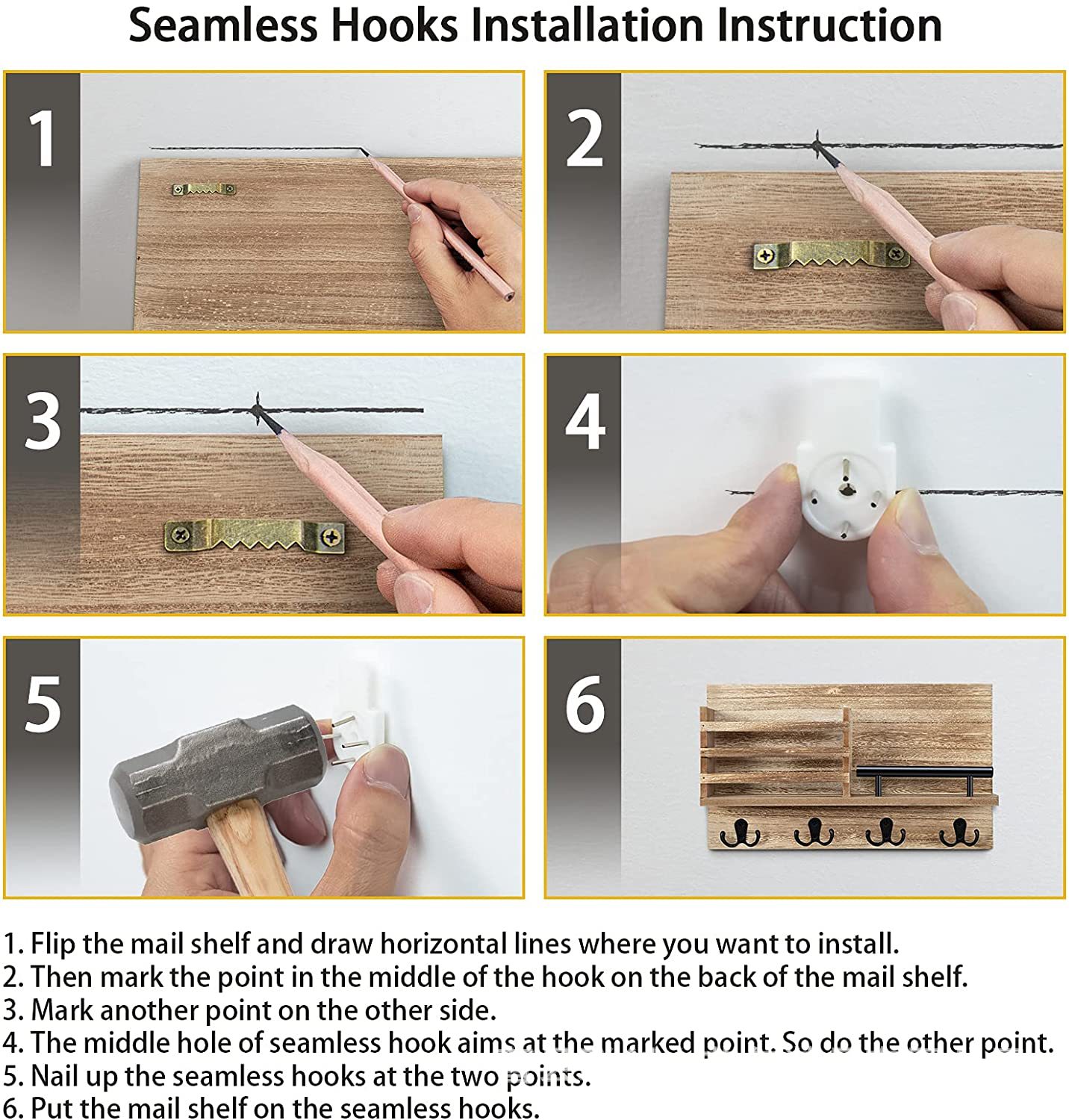 Seamless Hooks Installation Instruction

1

2

3

4

5

6

1. Flip the mail shelf and draw horizontal lines where you want to install.
2. Then mark the point in the middle of the hook on the back of the mail shelf.
3. Mark another point on the other side.
4. The middle hole of seamless hook aims at the marked point. So do the other point.
5. Nail up the seamless hooks at the two points.
6. Put the mail shelf on the seamless hooks.