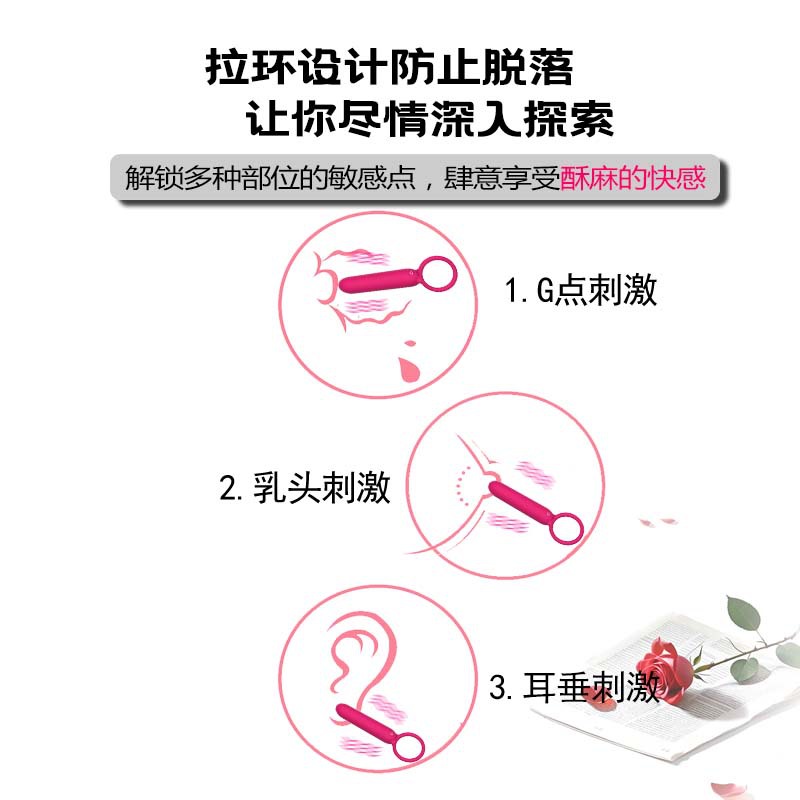 拉环设计防止脱落
让你尽情深入探索

解锁多种部位的敏感点，肆意享受酥麻的快感

1. G点刺激

2. 乳头刺激

3. 耳垂刺激