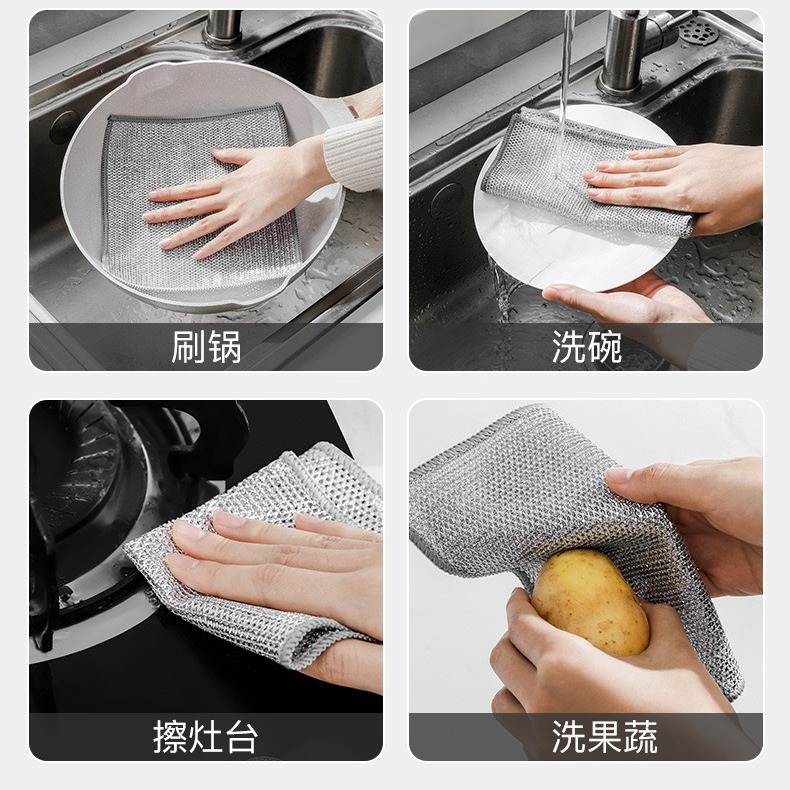 刷锅

洗碗

擦灶台

洗果蔬