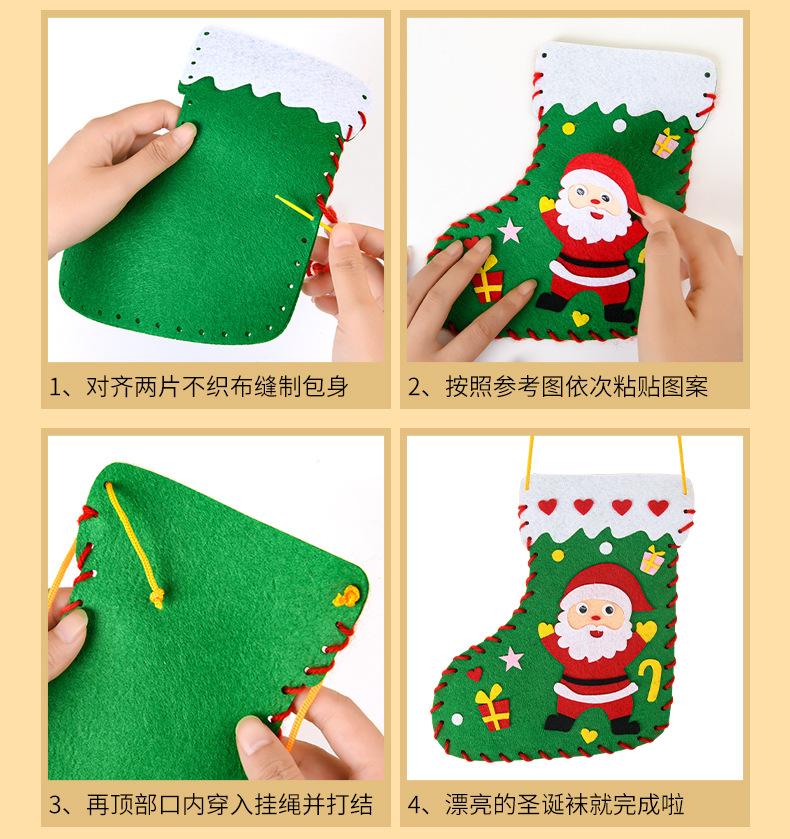 1、对齐两片不织布缝制包身

2、按照参考图依次粘贴图案

3、再顶部口内穿入挂绳并打结

4、漂亮的圣诞袜就完成啦