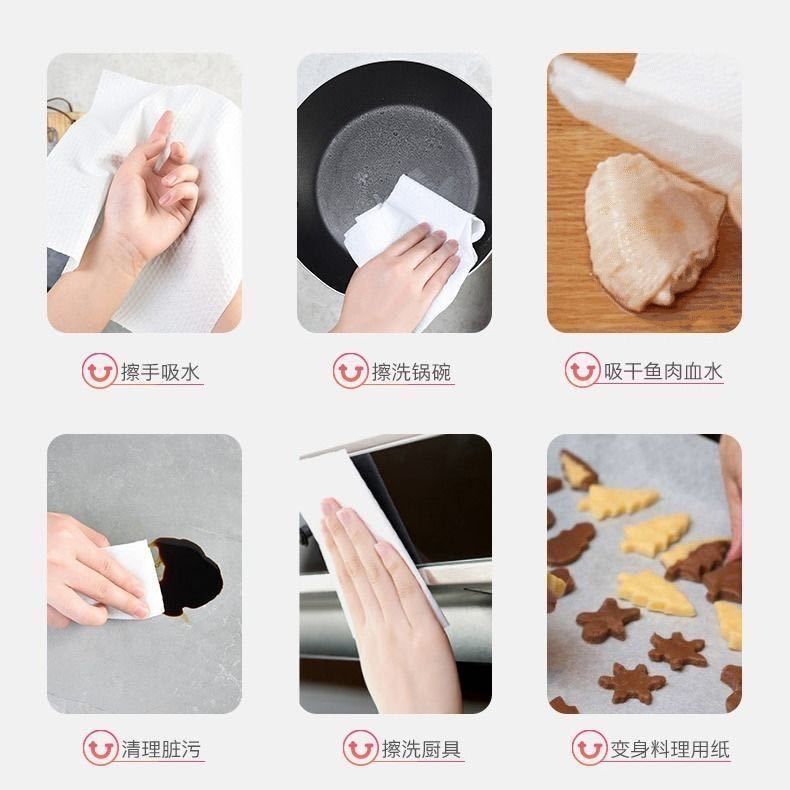 擦手吸水

擦洗锅碗

吸干鱼肉血水

清理脏污

擦洗厨具

变身料理用纸