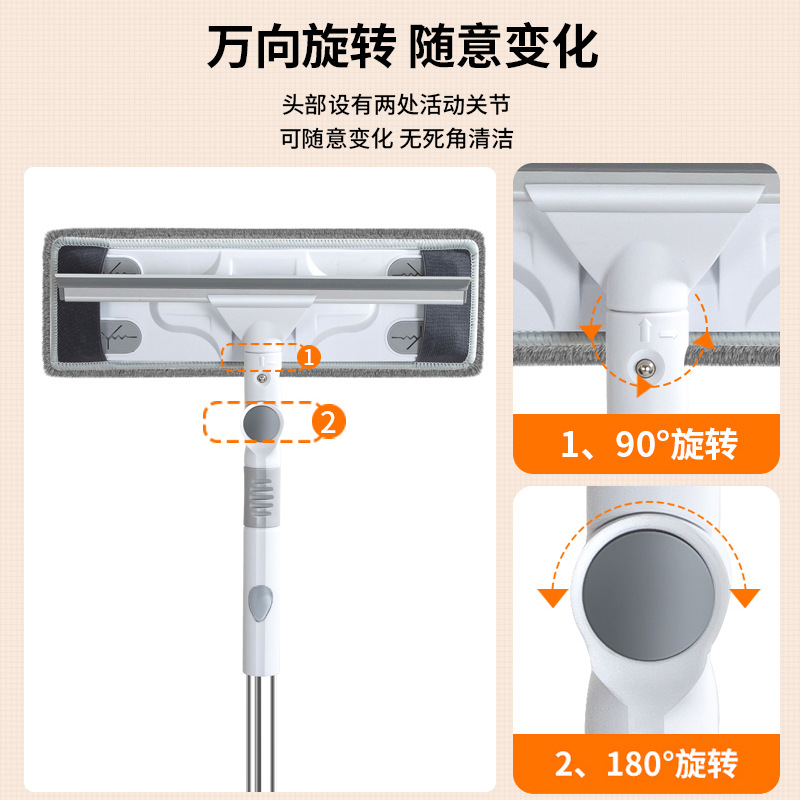 万向旋转 随意变化

头部设有两处活动关节
可随意变化 无死角清洁

1

2

1、90°旋转

2、180°旋转