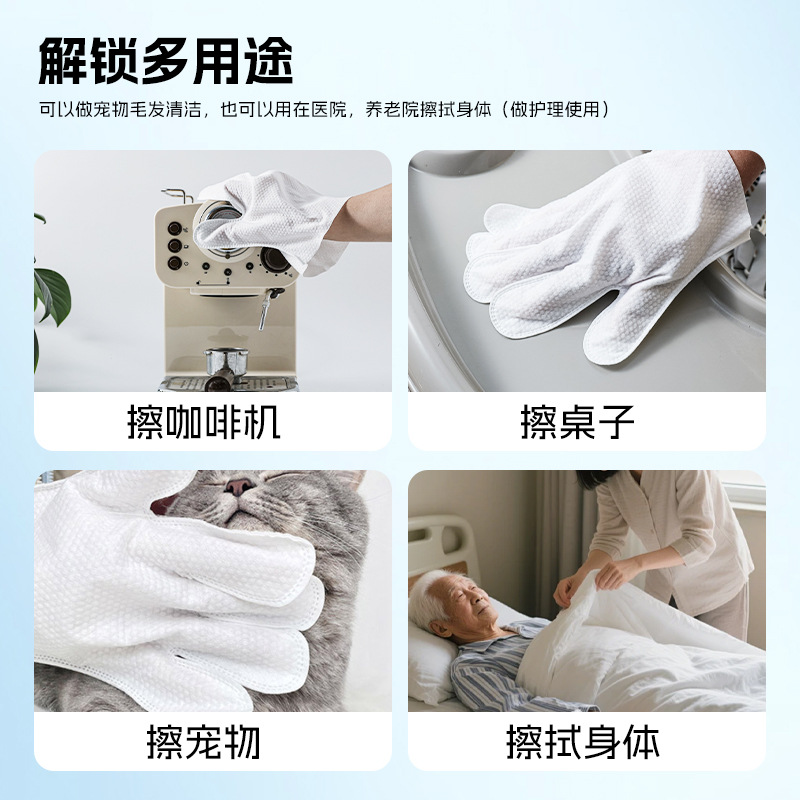 解锁多用途

可以做宠物毛发清洁，也可以用在医院，养老院擦拭身体（做护理使用）

擦咖啡机

擦桌子

擦宠物

擦拭身体