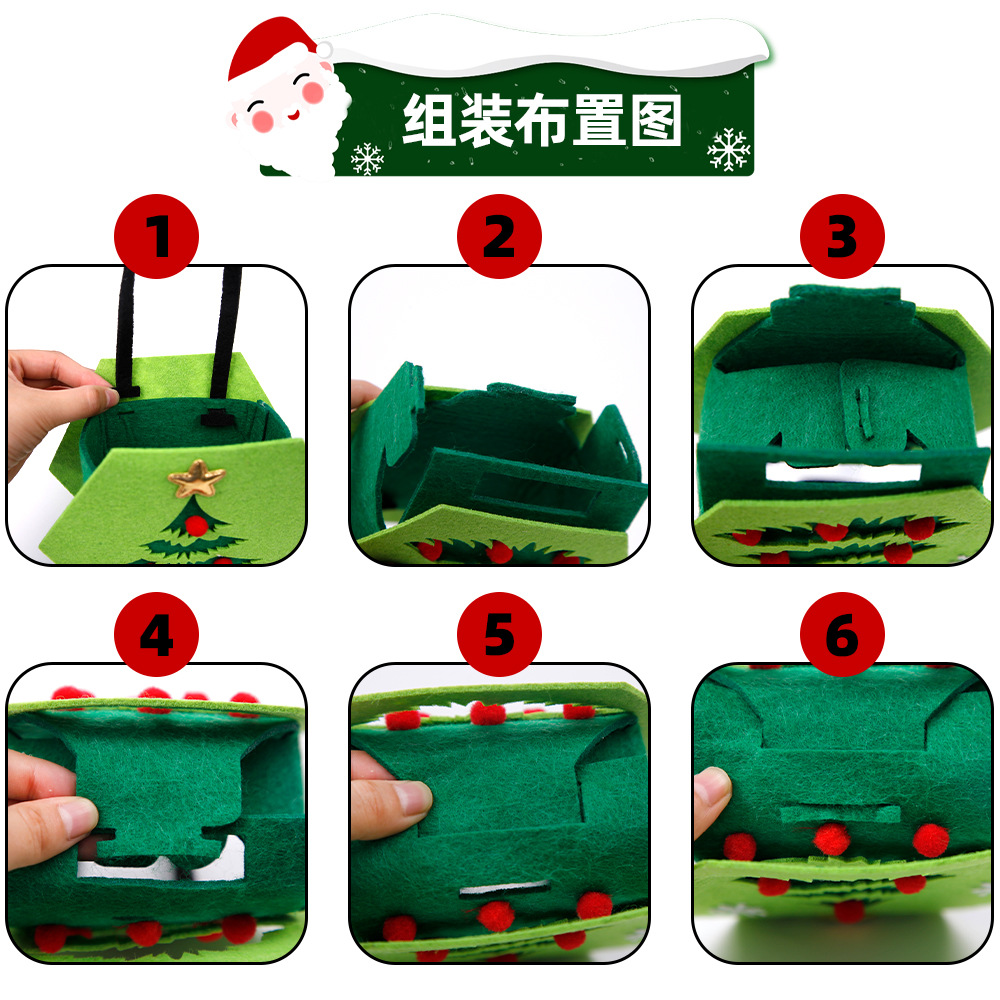 组装布置图

1

2

3

4

5

6