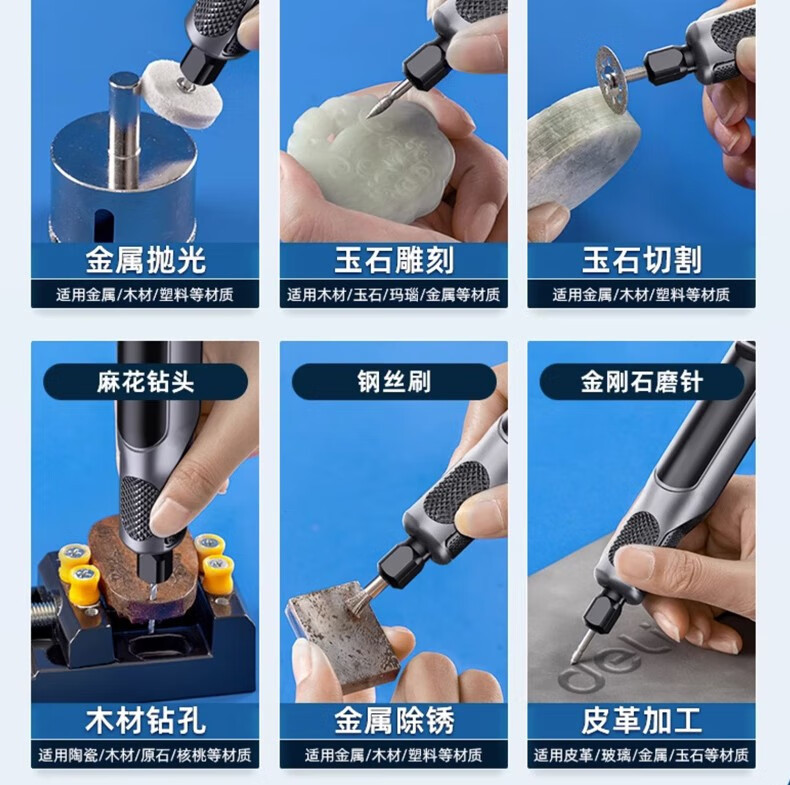 金属抛光
适用金属/木材/塑料等材质

玉石雕刻
适用木材/玉石/玛瑙/金属等材质

玉石切割
适用金属/木材/塑料等材质

麻花钻头
木材钻孔
适用陶瓷/木材/原石/核桃等材质

钢丝刷
金属除锈
适用金属/木材/塑料等材质

金刚石磨针
deli
皮革加工
适用皮革/玻璃/金属/玉石等材质