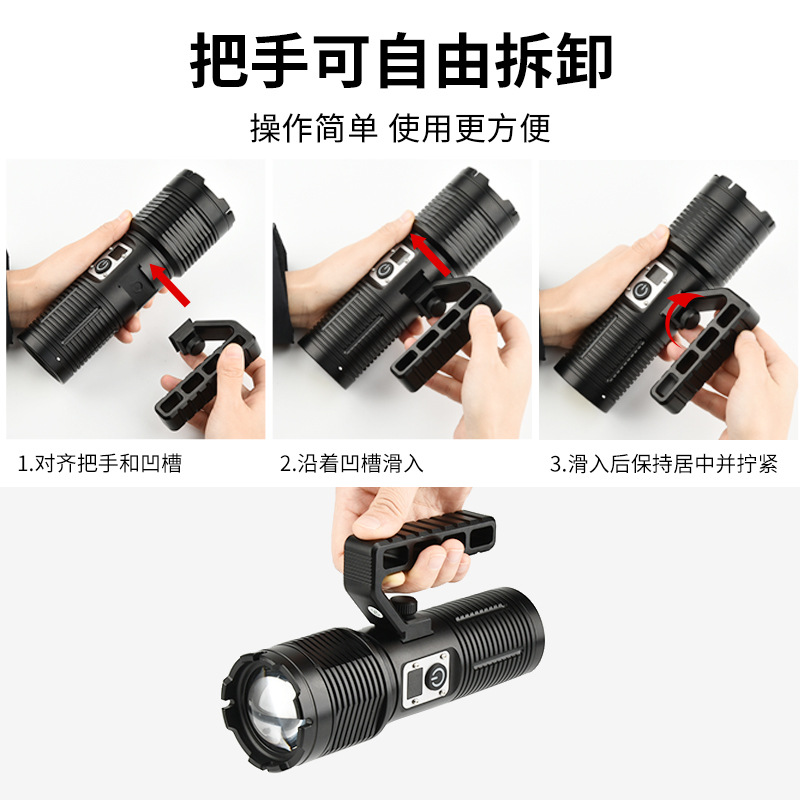 把手可自由拆卸

操作简单 使用更方便

1.对齐把手和凹槽

2.沿着凹槽滑入

3.滑入后保持居中并拧紧