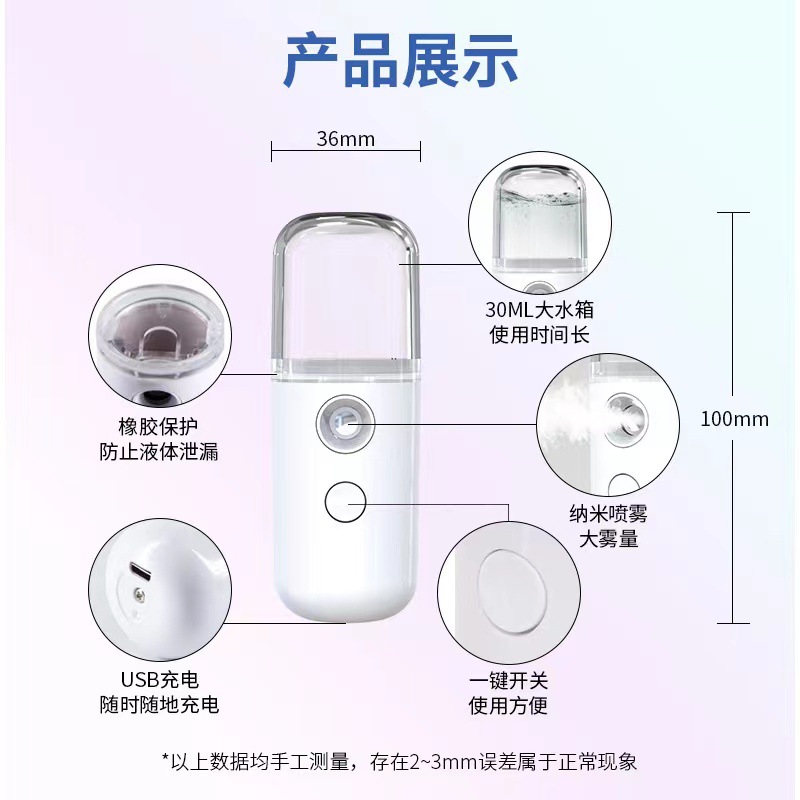 产品展示

36mm

30ML大水箱
使用时间长

橡胶保护
防止液体泄漏

100mm

纳米喷雾
大雾量

USB充电
随时随地充电

一键开关
使用方便

*以上数据均手工测量，存在2~3mm误差属于正常现象