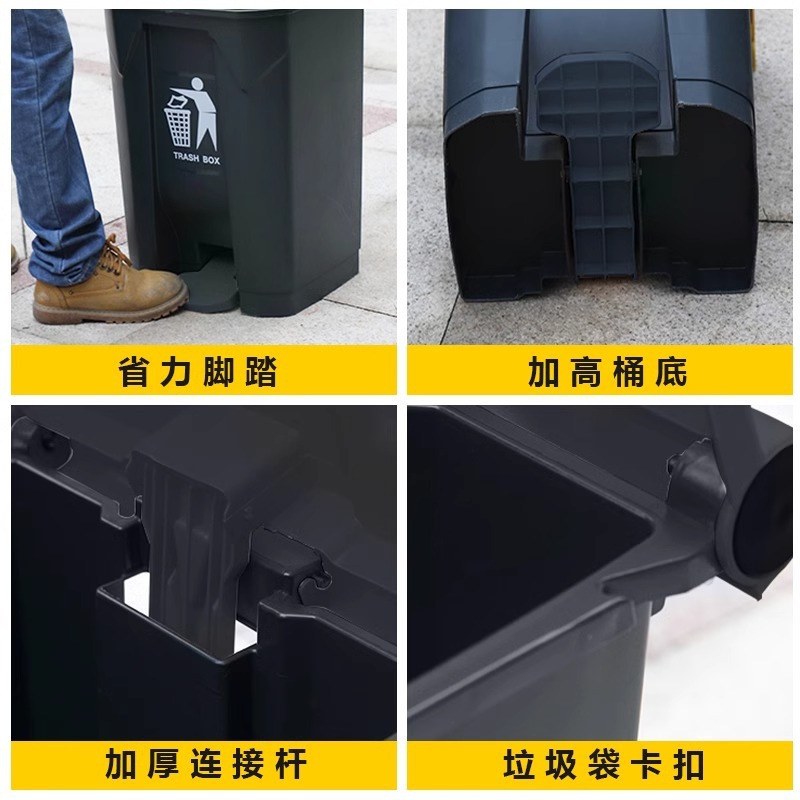 TRASH BOX

省力脚踏

加高桶底

加厚连接杆

垃圾袋卡扣