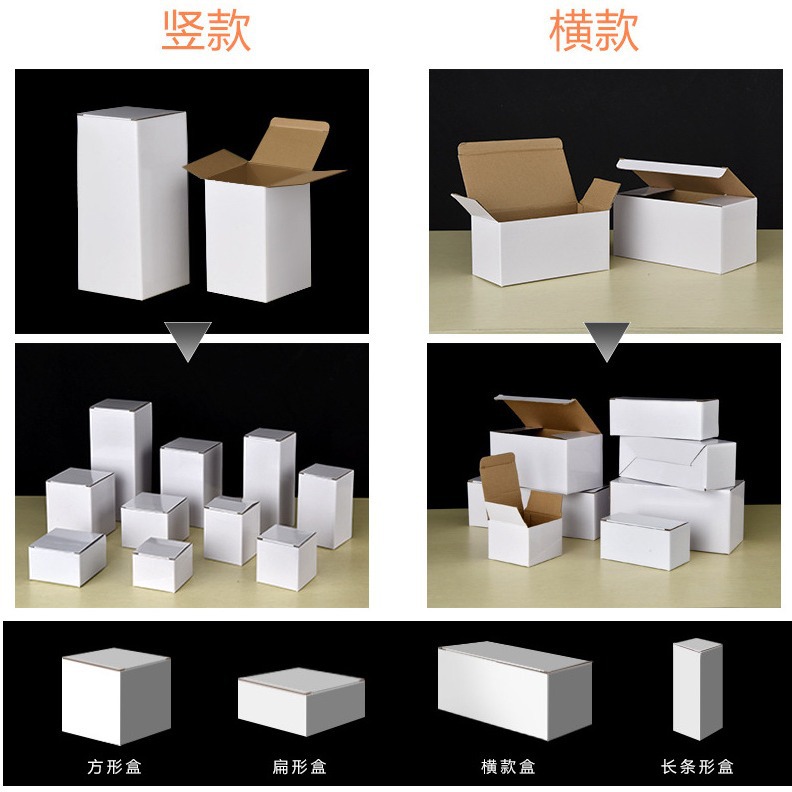 竖款

横款

方形盒

扁形盒

横款盒

长条形盒