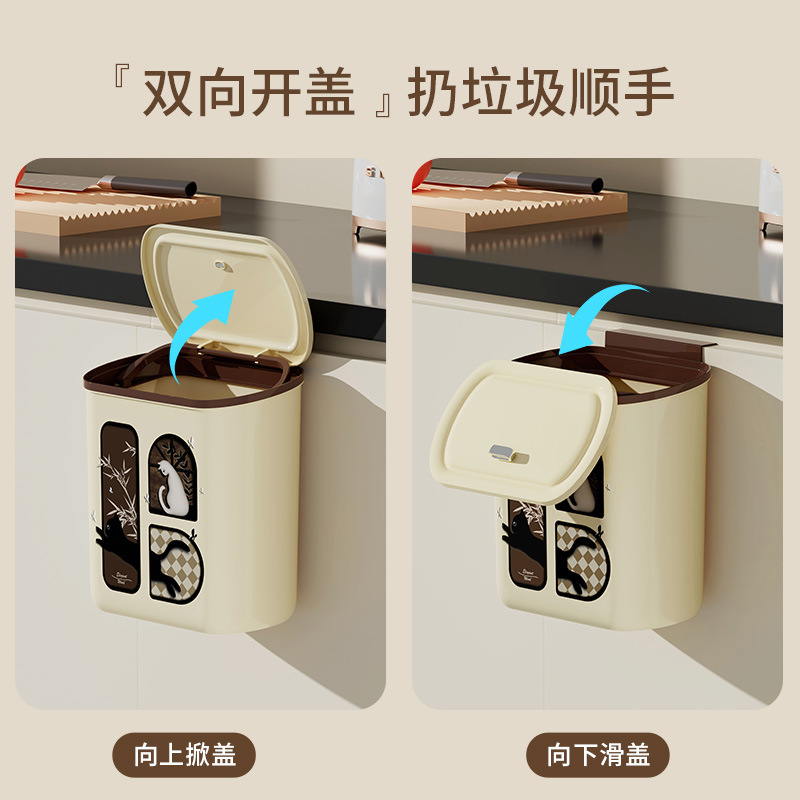 『双向开盖』扔垃圾顺手

向上掀盖

向下滑盖