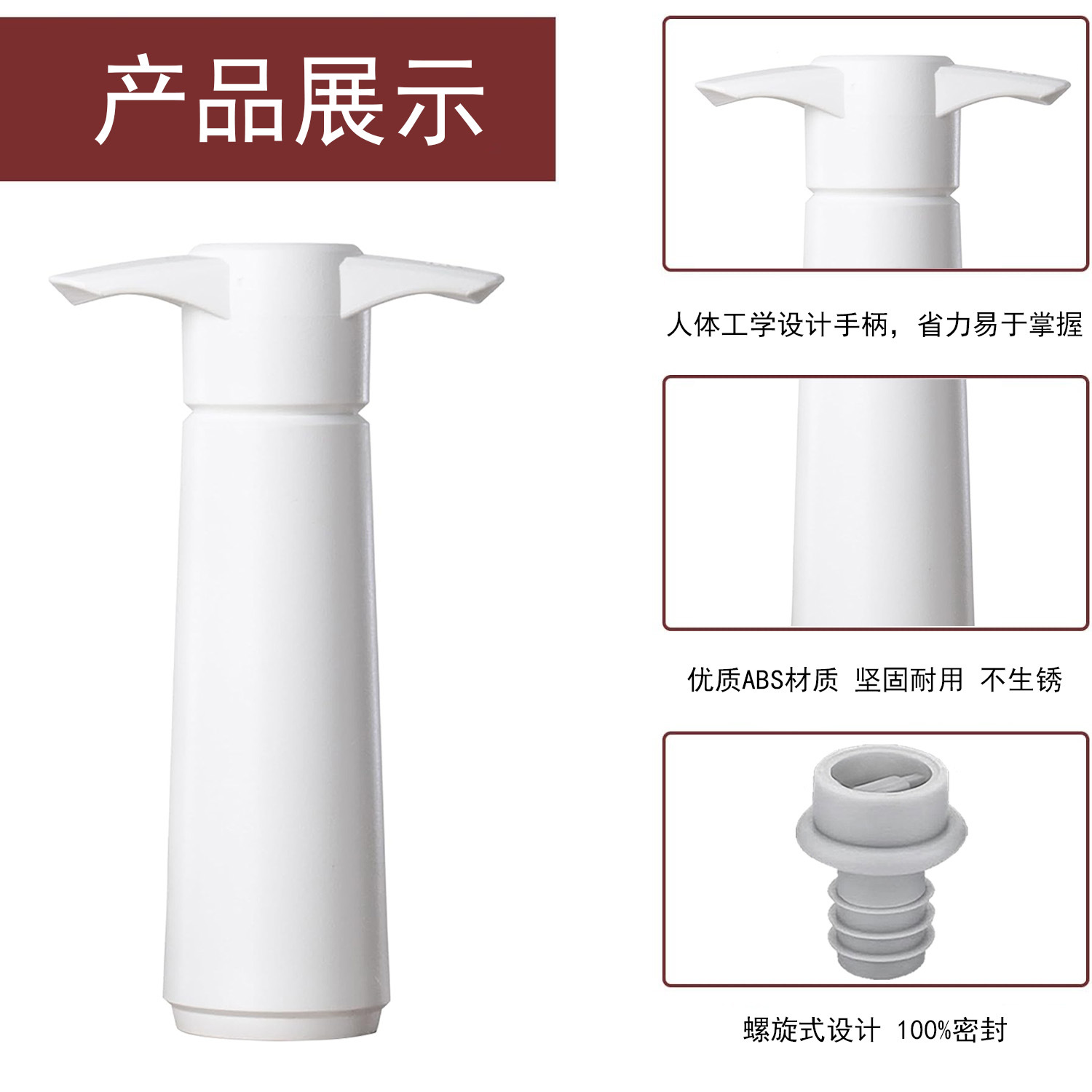 产品展示

人体工学设计手柄，省力易于掌握

优质ABS材质 坚固耐用 不生锈

螺旋式设计 100%密封