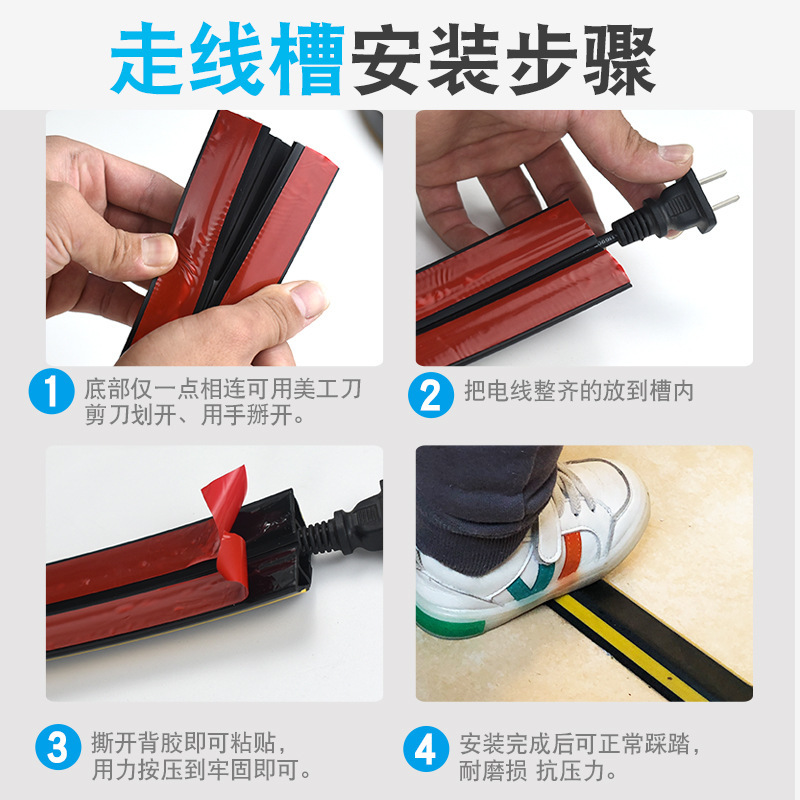 走线槽安装步骤

1 底部仅一点相连可用美工刀剪刀划开、用手掰开。

2 把电线整齐的放到槽内

3 撕开背胶即可粘贴，用力按压到牢固即可。

4 安装完成后可正常踩踏，耐磨损 抗压力。