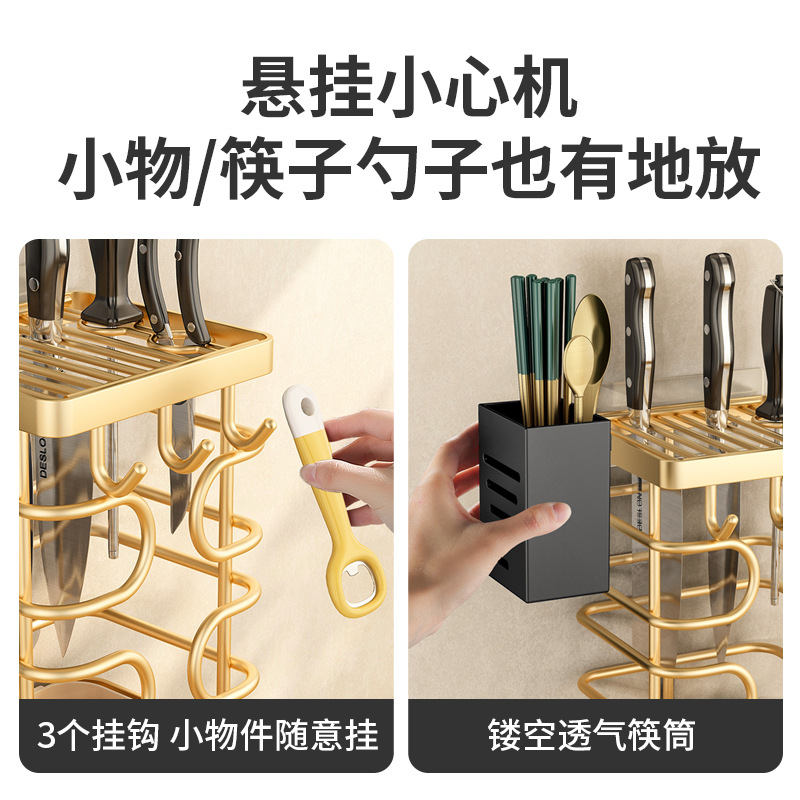 悬挂小心机
小物/筷子勺子也有地放

DESLO

3个挂钩 小物件随意挂

镂空透气筷筒