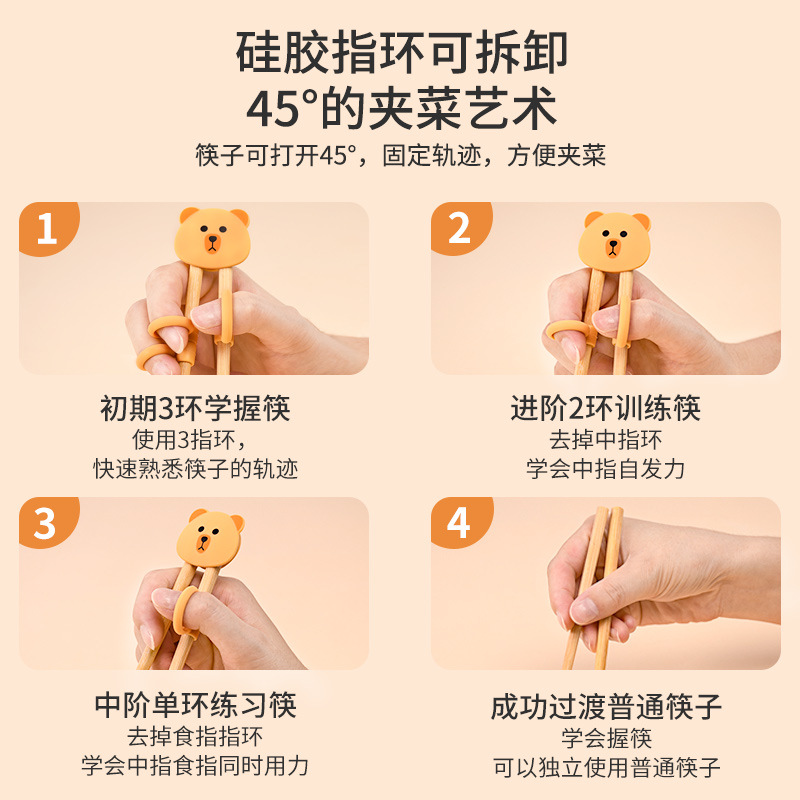 硅胶指环可拆卸
45°的夹菜艺术
筷子可打开45°，固定轨迹，方便夹菜

1
初期3环学握筷
使用3指环，
快速熟悉筷子的轨迹

2
进阶2环训练筷
去掉中指环
学会中指自发力

3
中阶单环练习筷
去掉食指指环
学会中指食指同时用力

4
成功过渡普通筷子
学会握筷
可以独立使用普通筷子