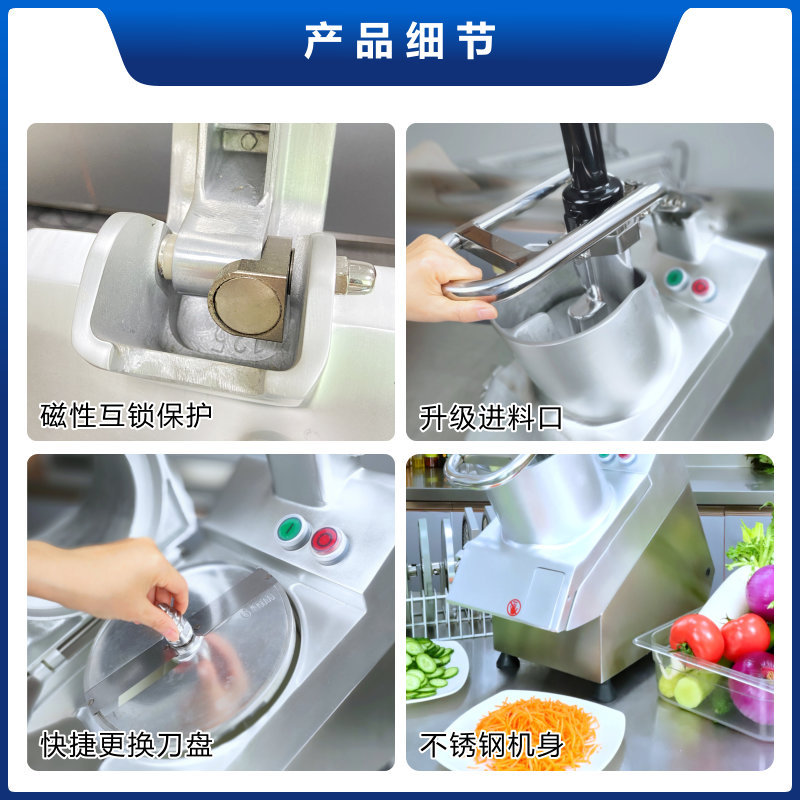 产品细节

磁性互锁保护

升级进料口

快捷更换刀盘

不锈钢机身