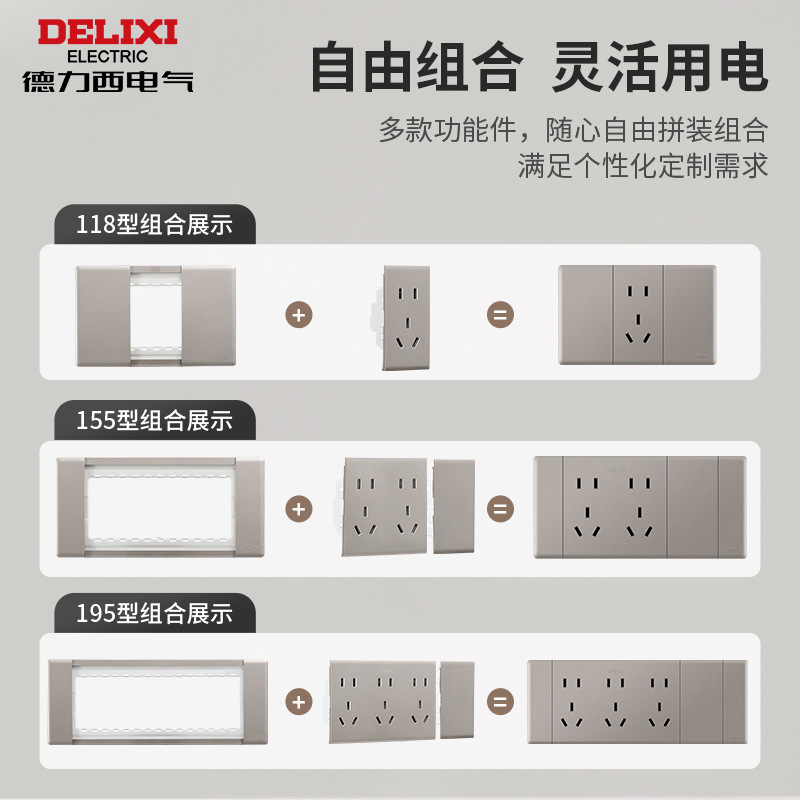 DELIXI
ELECTRIC
德力西电气

自由组合 灵活用电

多款功能件，随心自由拼装组合
满足个性化定制需求

118型组合展示

+ =

155型组合展示

+ =

195型组合展示

+ =