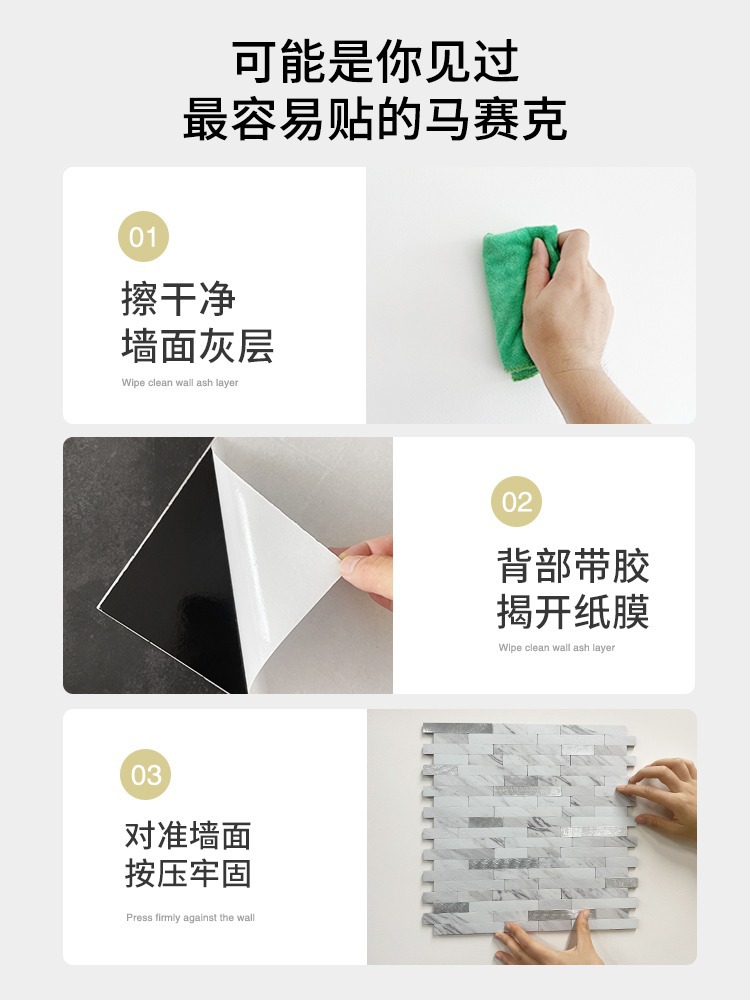 可能是你见过
最容易贴的马赛克

01
擦干净
墙面灰层
Wipe clean wall ash layer

02
背部带胶
揭开纸膜
Wipe clean wall ash layer

03
对准墙面
按压牢固
Press firmly against the wall