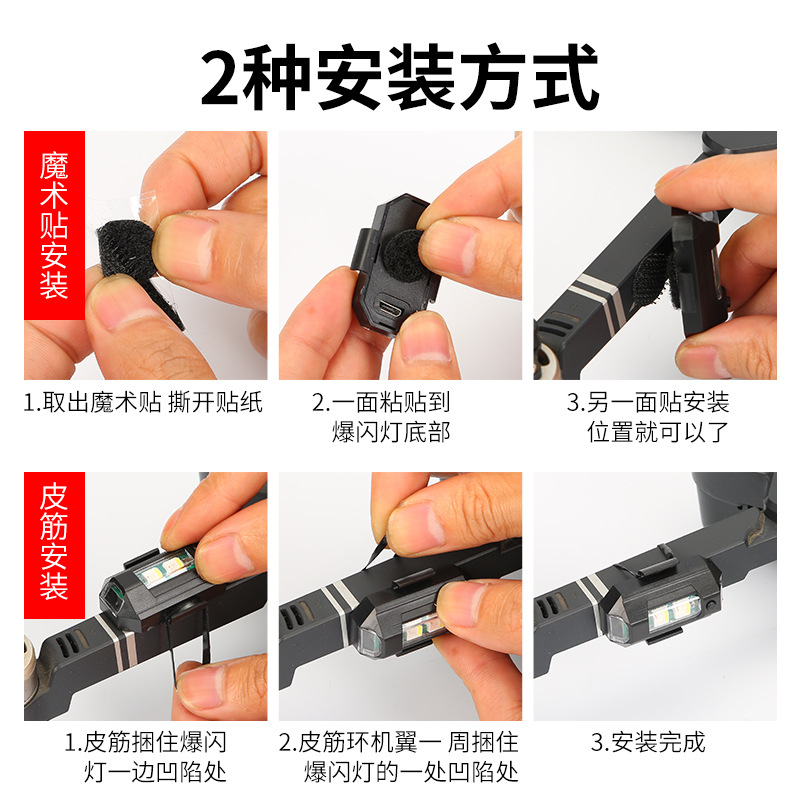 2种安装方式

魔术贴安装

1.取出魔术贴 撕开贴纸

2.一面粘贴到爆闪灯底部

3.另一面贴安装位置就可以了

皮筋安装

1.皮筋捆住爆闪灯一边凹陷处

2.皮筋环机翼一 周捆住爆闪灯的一处凹陷处

3.安装完成