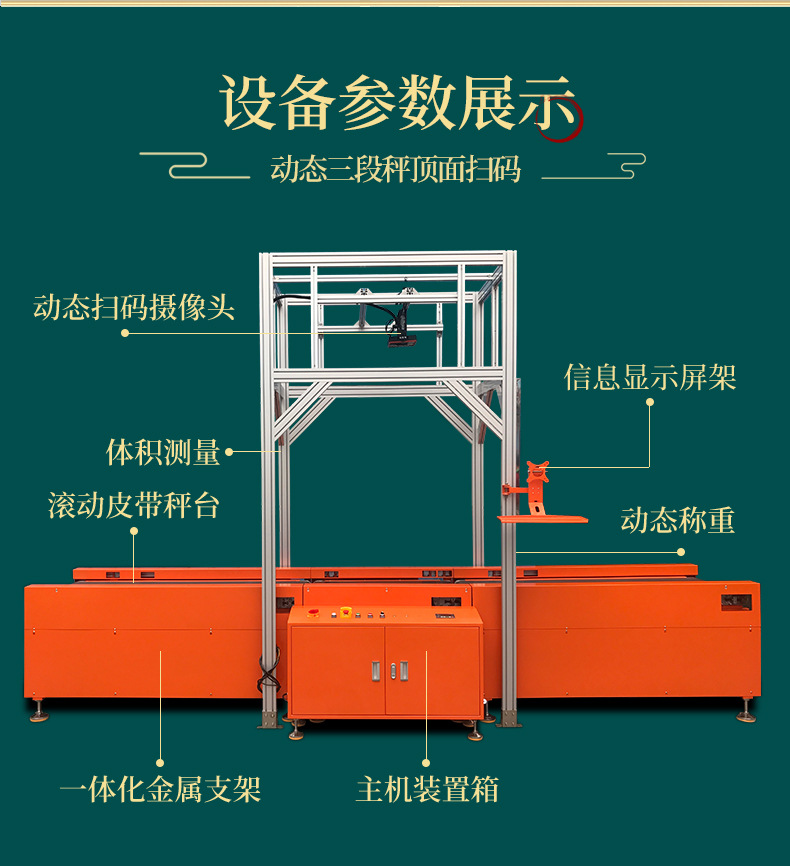 设备参数展示

动态三段秤顶面扫码

动态扫码摄像头

信息显示屏架

体积测量

滚动皮带秤台

动态称重

一体化金属支架

主机装置箱