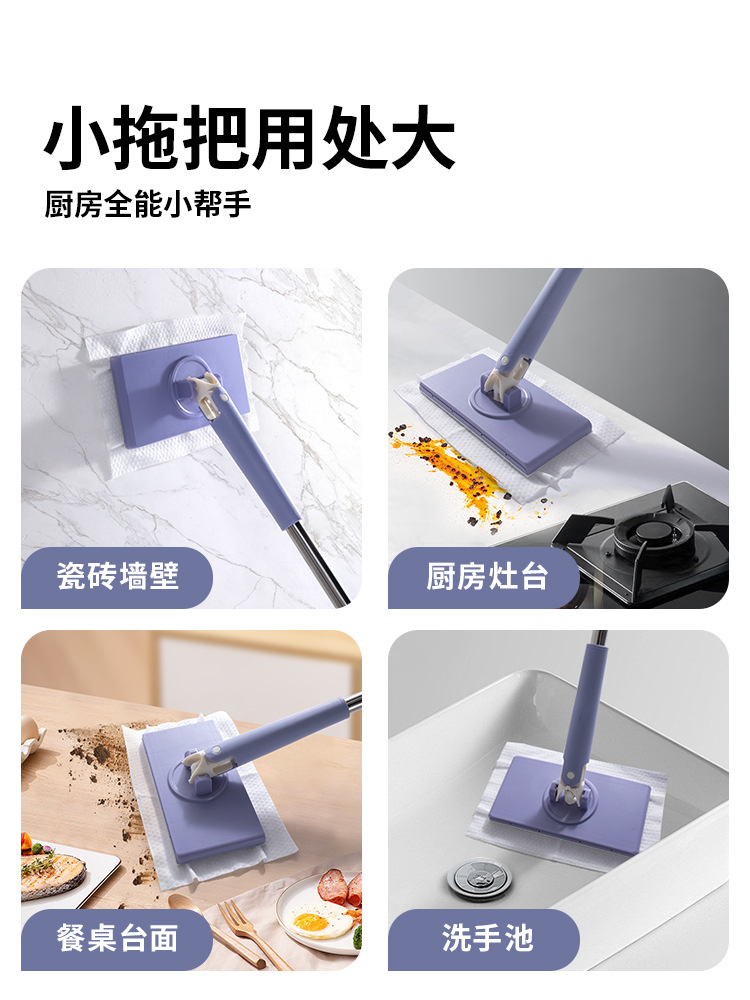 小拖把用处大

厨房全能小帮手

瓷砖墙壁

厨房灶台

餐桌台面

洗手池