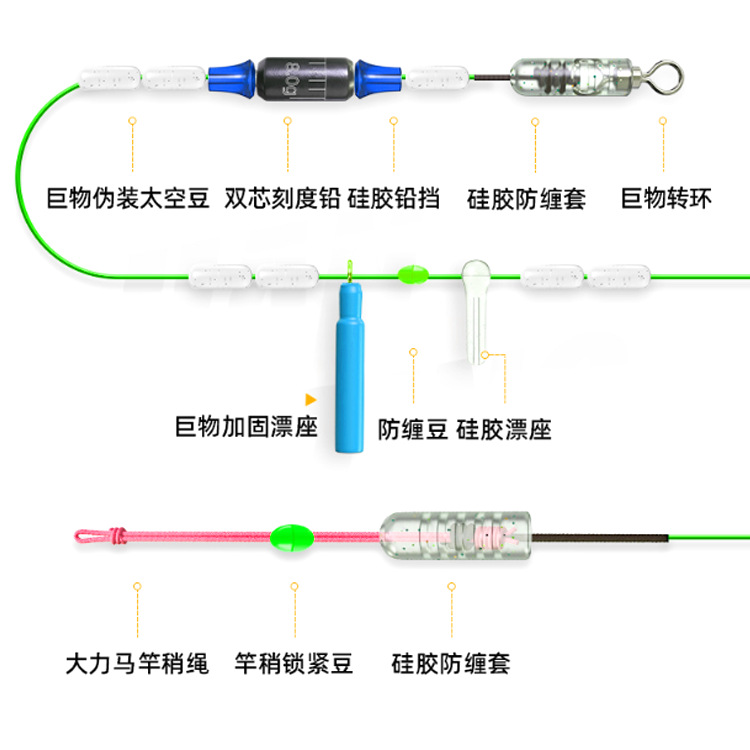 8.0g

巨物伪装太空豆 双芯刻度铅 硅胶铅挡 硅胶防缠套 巨物转环

巨物加固漂座 防缠豆 硅胶漂座

大力马竿稍绳 竿稍锁紧豆 硅胶防缠套