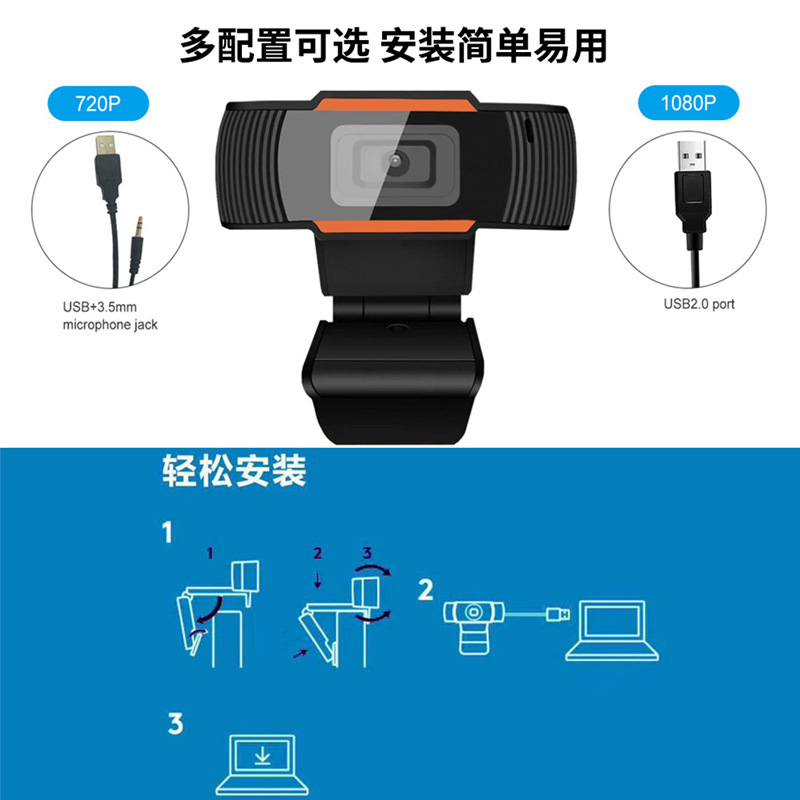 多配置可选 安装简单易用

720P

USB+3.5mm microphone jack

1080P

USB2.0 port

轻松安装

1

1

2

3

2

3