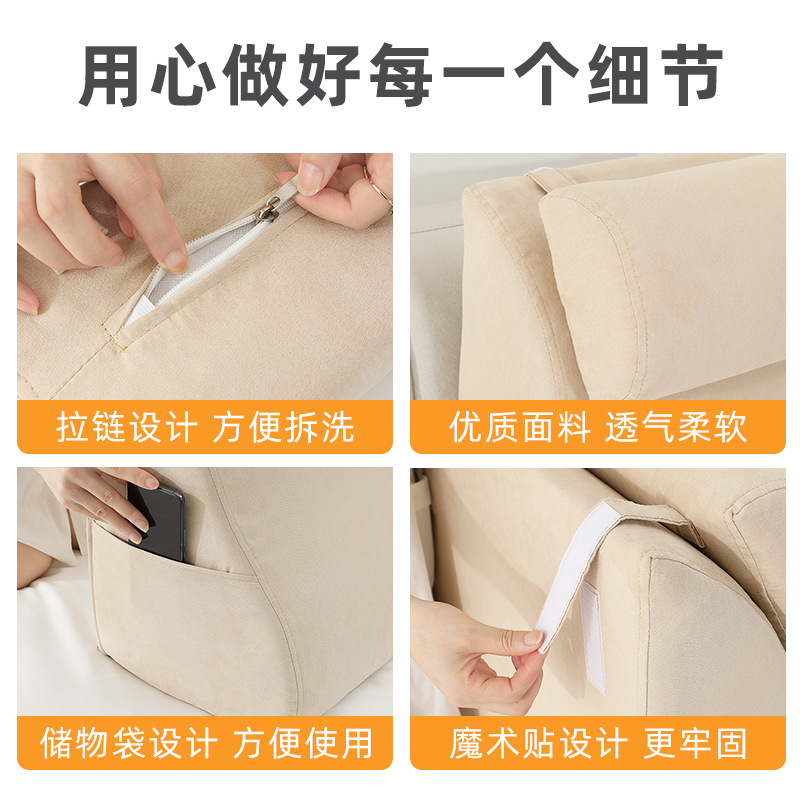 用心做好每一个细节

拉链设计 方便拆洗

优质面料 透气柔软

储物袋设计 方便使用

魔术贴设计 更牢固