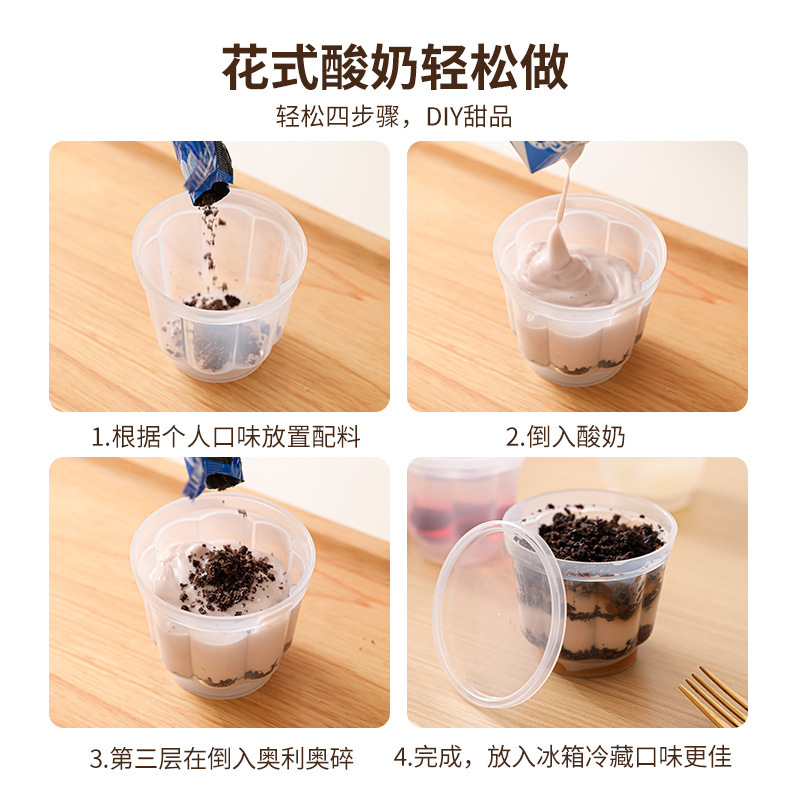 花式酸奶轻松做

轻松四步骤，DIY甜品

1.根据个人口味放置配料

2.倒入酸奶

3.第三层在倒入奥利奥碎

4.完成，放入冰箱冷藏口味更佳